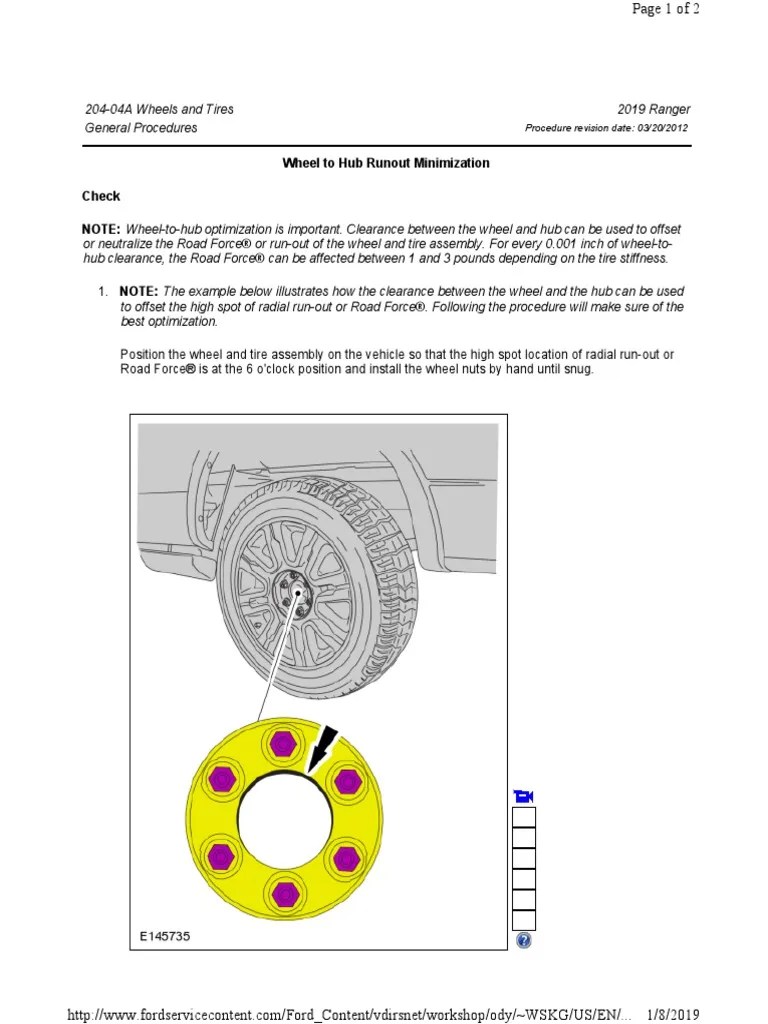 Page 1 of 2

204-04A Wheels and Tires
General Procedures

2019 Ranger
Procedure revision date: 03/20/2012

Wheel to Hub Runout Minimization

Check

NOTE: Wheel-to-hub optimization is important. Clearance between the wheel and hub can be used to offset or neutralize the Road Force® or run-out of the wheel and tire assembly. For every 0.001 inch of wheel-to-hub clearance, the Road Force® can be affected between 1 and 3 pounds depending on the tire stiffness.

1. NOTE: The example below illustrates how the clearance between the wheel and the hub can be used to offset the high spot of radial run-out or Road Force®. Following the procedure will make sure of the best optimization.

Position the wheel and tire assembly on the vehicle so that the high spot location of radial run-out or Road Force® is at the 6 o'clock position and install the wheel nuts by hand until snug.

E145735

http://www.fordservicecontent.com/Ford_Content/vdirsnet/workshop/ody/~WSKG/US/EN/... 1/8/2019