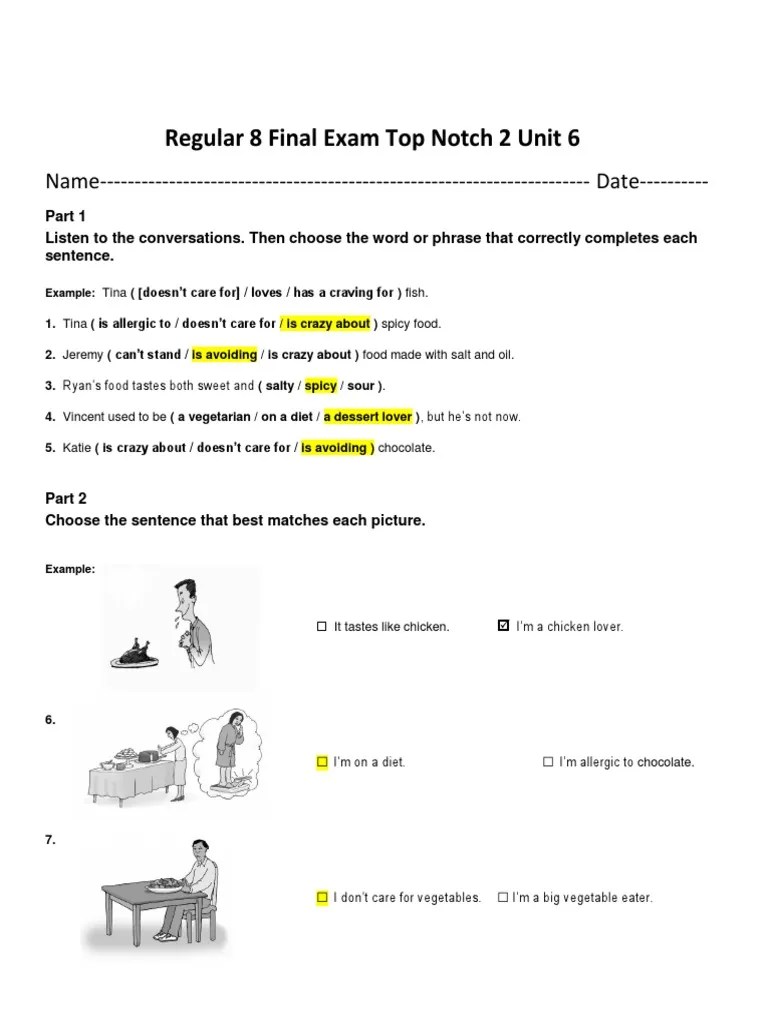 Regular 8 Final Exam Top Notch 2 Unit 6

Name------------------------------------------------------------------------ Date----------

Part 1
Listen to the conversations. Then choose the word or phrase that correctly completes each sentence.

Example: Tina ( [doesn't care for] / loves / has a craving for ) fish.

1. Tina ( is allergic to / doesn't care for / is crazy about ) spicy food.

2. Jeremy ( can't stand / is avoiding / is crazy about ) food made with salt and oil.

3. Ryan's food tastes both sweet and ( salty / spicy / sour ).

4. Vincent used to be ( a vegetarian / on a diet / a dessert lover ), but he's not now.

5. Katie ( is crazy about / doesn't care for / is avoiding ) chocolate.

Part 2
Choose the sentence that best matches each picture.

Example:

☐ It tastes like chicken. ☑ I'm a chicken lover.

6.

☐ I'm on a diet. ☐ I'm allergic to chocolate.

7.

☐ I don't care for vegetables. ☐ I'm a big vegetable eater.