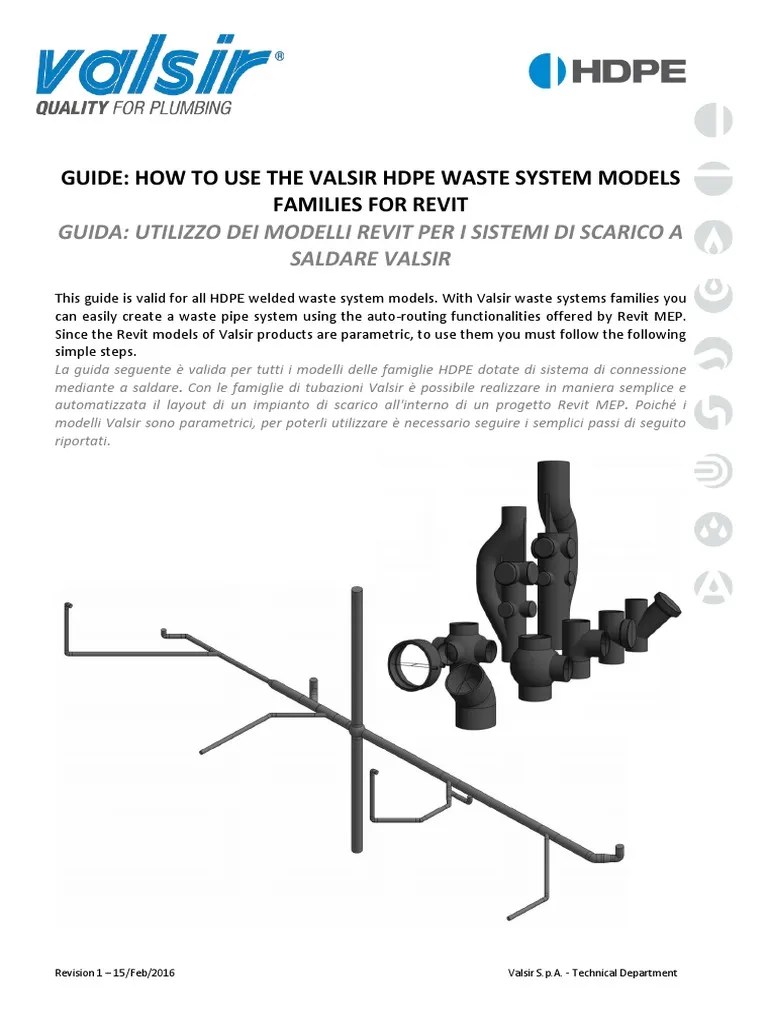 valsir®
QUALITY FOR PLUMBING

HDPE

GUIDE: HOW TO USE THE VALSIR HDPE WASTE SYSTEM MODELS FAMILIES FOR REVIT

GUIDA: UTILIZZO DEI MODELLI REVIT PER I SISTEMI DI SCARICO A SALDARE VALSIR

This guide is valid for all HDPE welded waste system models. With Valsir waste systems families you can easily create a waste pipe system using the auto-routing functionalities offered by Revit MEP. Since the Revit models of Valsir products are parametric, to use them you must follow the following simple steps.

La guida seguente è valida per tutti i modelli delle famiglie HDPE dotate di sistema di connessione mediante a saldare. Con le famiglie di tubazioni Valsir è possibile realizzare in maniera semplice e automatizzata il layout di un impianto di scarico all'interno di un progetto Revit MEP. Poiché i modelli Valsir sono parametrici, per poterli utilizzare è necessario seguire i semplici passi di seguito riportati.

Revision 1 – 15/Feb/2016

Valsir S.p.A. - Technical Department