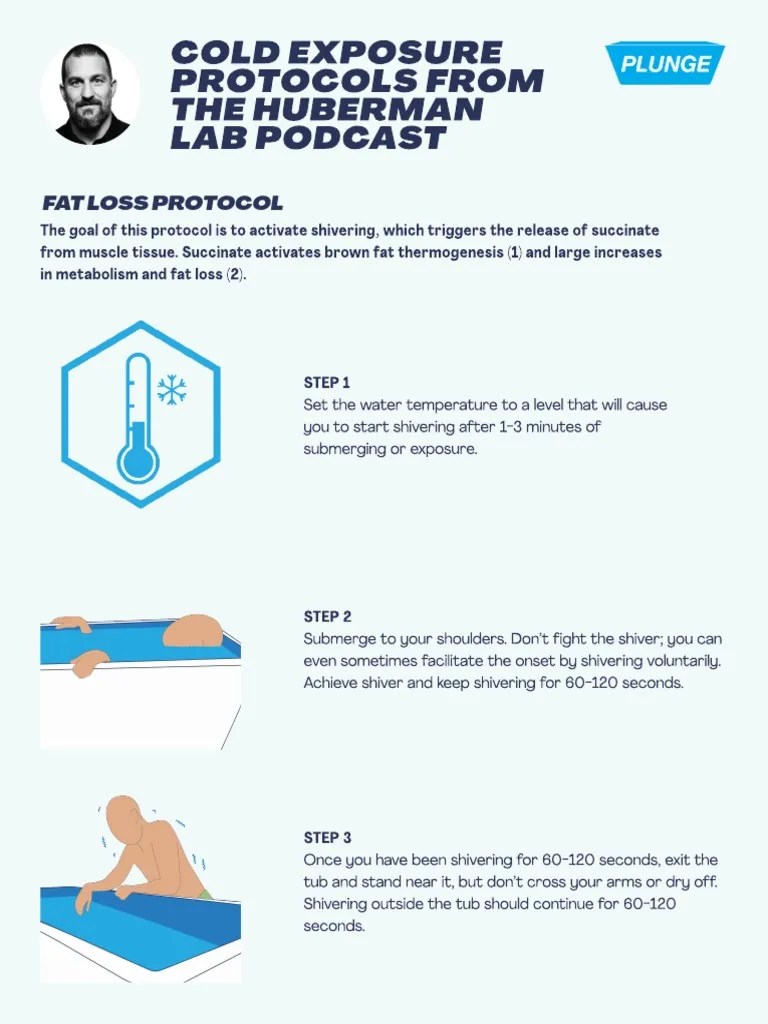 COLD EXPOSURE PROTOCOLS FROM THE HUBERMAN LAB PODCAST

PLUNGE

FAT LOSS PROTOCOL

The goal of this protocol is to activate shivering, which triggers the release of succinate from muscle tissue. Succinate activates brown fat thermogenesis (1) and large increases in metabolism and fat loss (2).

STEP 1
Set the water temperature to a level that will cause you to start shivering after 1-3 minutes of submerging or exposure.

STEP 2
Submerge to your shoulders. Don't fight the shiver; you can even sometimes facilitate the onset by shivering voluntarily. Achieve shiver and keep shivering for 60-120 seconds.

STEP 3
Once you have been shivering for 60-120 seconds, exit the tub and stand near it, but don't cross your arms or dry off. Shivering outside the tub should continue for 60-120 seconds.