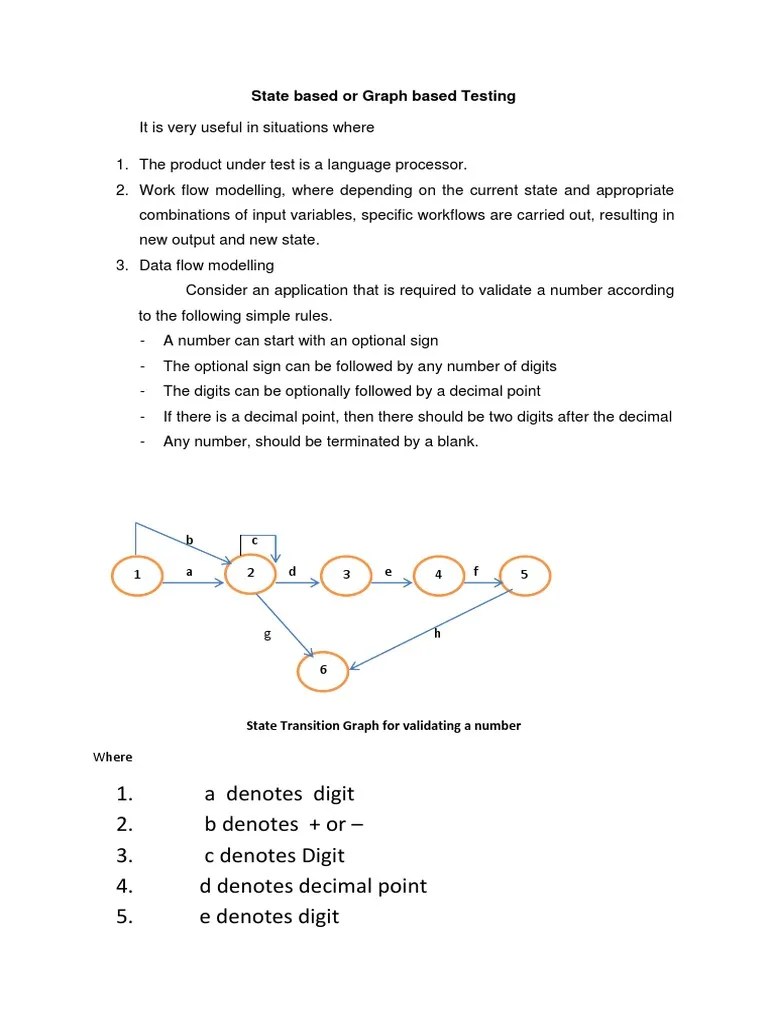 State based or Graph based Testing

It is very useful in situations where

1. The product under test is a language processor.
2. Work flow modelling, where depending on the current state and appropriate combinations of input variables, specific workflows are carried out, resulting in new output and new state.
3. Data flow modelling

Consider an application that is required to validate a number according to the following simple rules.

- A number can start with an optional sign
- The optional sign can be followed by any number of digits
- The digits can be optionally followed by a decimal point
- If there is a decimal point, then there should be two digits after the decimal
- Any number, should be terminated by a blank.

b
c
1
a
2
d
3
e
4
f
5
g
h
6

State Transition Graph for validating a number

Where

1. a denotes digit
2. b denotes + or –
3. c denotes Digit
4. d denotes decimal point
5. e denotes digit