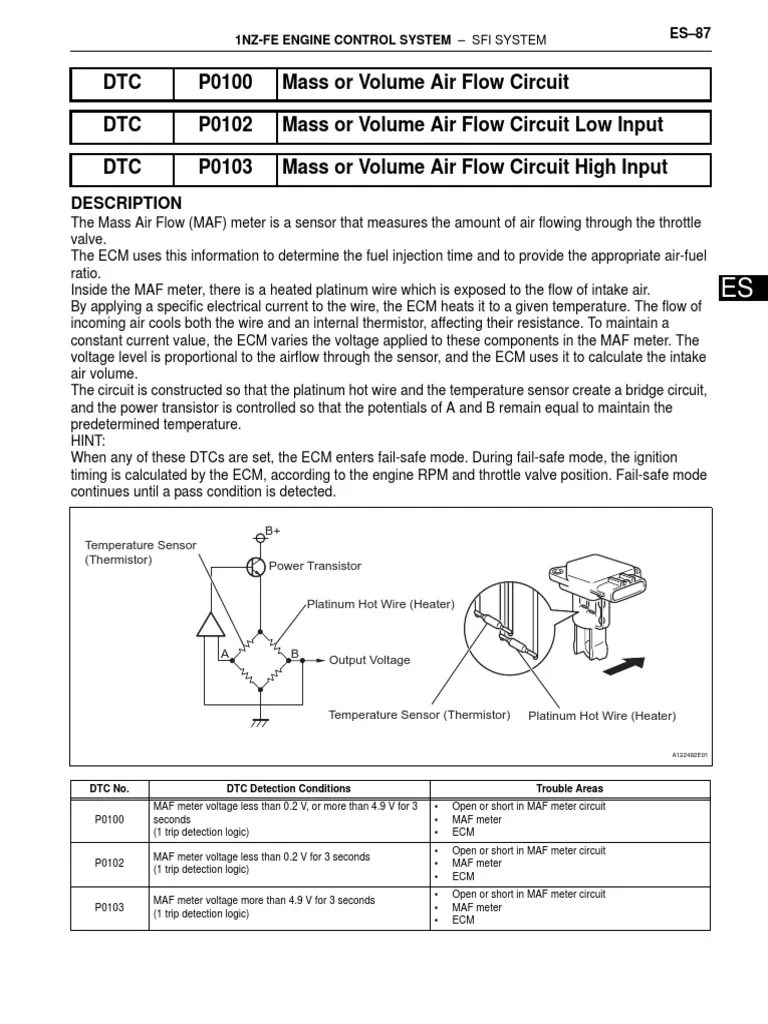 1NZ-FE ENGINE CONTROL SYSTEM – SFI SYSTEM

ES–87

| DTC | P0100 | Mass or Volume Air Flow Circuit |
|---|---|---|

| DTC | P0102 | Mass or Volume Air Flow Circuit Low Input |
|---|---|---|

| DTC | P0103 | Mass or Volume Air Flow Circuit High Input |
|---|---|---|

DESCRIPTION

The Mass Air Flow (MAF) meter is a sensor that measures the amount of air flowing through the throttle valve.
The ECM uses this information to determine the fuel injection time and to provide the appropriate air-fuel ratio.
Inside the MAF meter, there is a heated platinum wire which is exposed to the flow of intake air.
By applying a specific electrical current to the wire, the ECM heats it to a given temperature. The flow of incoming air cools both the wire and an internal thermistor, affecting their resistance. To maintain a constant current value, the ECM varies the voltage applied to these components in the MAF meter. The voltage level is proportional to the airflow through the sensor, and the ECM uses it to calculate the intake air volume.
The circuit is constructed so that the platinum hot wire and the temperature sensor create a bridge circuit, and the power transistor is controlled so that the potentials of A and B remain equal to maintain the predetermined temperature.
HINT:
When any of these DTCs are set, the ECM enters fail-safe mode. During fail-safe mode, the ignition timing is calculated by the ECM, according to the engine RPM and throttle valve position. Fail-safe mode continues until a pass condition is detected.

ES

B+
Temperature Sensor (Thermistor)
Power Transistor
Platinum Hot Wire (Heater)
A
B
Output Voltage
Temperature Sensor (Thermistor)
Platinum Hot Wire (Heater)
A122492E01

| DTC No. | DTC Detection Conditions | Trouble Areas |
|---|---|---|
| P0100 | MAF meter voltage less than 0.2 V, or more than 4.9 V for 3 seconds (1 trip detection logic) | • Open or short in MAF meter circuit • MAF meter • ECM |
| P0102 | MAF meter voltage less than 0.2 V for 3 seconds (1 trip detection logic) | • Open or short in MAF meter circuit • MAF meter • ECM |
| P0103 | MAF meter voltage more than 4.9 V for 3 seconds (1 trip detection logic) | • Open or short in MAF meter circuit • MAF meter • ECM |