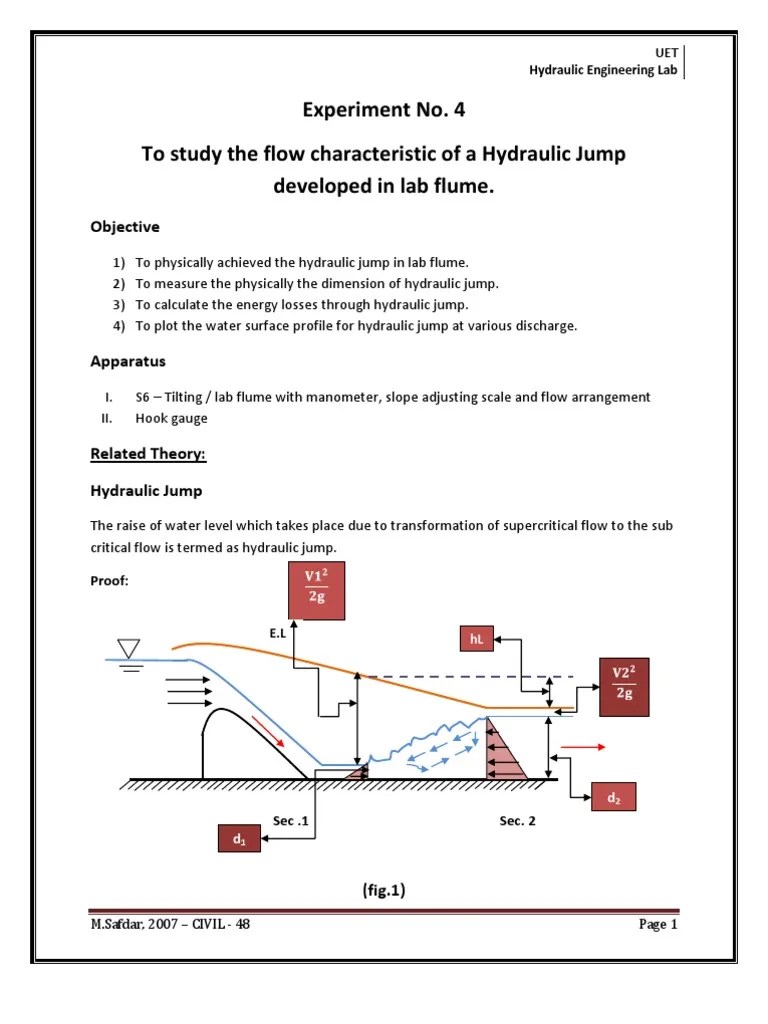 UET
Hydraulic Engineering Lab

Experiment No. 4

To study the flow characteristic of a Hydraulic Jump developed in lab flume.

Objective

1) To physically achieved the hydraulic jump in lab flume.
2) To measure the physically the dimension of hydraulic jump.
3) To calculate the energy losses through hydraulic jump.
4) To plot the water surface profile for hydraulic jump at various discharge.

Apparatus

I. S6 – Tilting / lab flume with manometer, slope adjusting scale and flow arrangement
II. Hook gauge

Related Theory:

Hydraulic Jump

The raise of water level which takes place due to transformation of supercritical flow to the sub critical flow is termed as hydraulic jump.

Proof:

$\frac{V1^2}{2g}$

E.L

hL

$\frac{V2^2}{2g}$

$d_2$

Sec .1

Sec. 2

$d_1$

(fig.1)

M.Safdar, 2007 – CIVIL - 48

Page 1