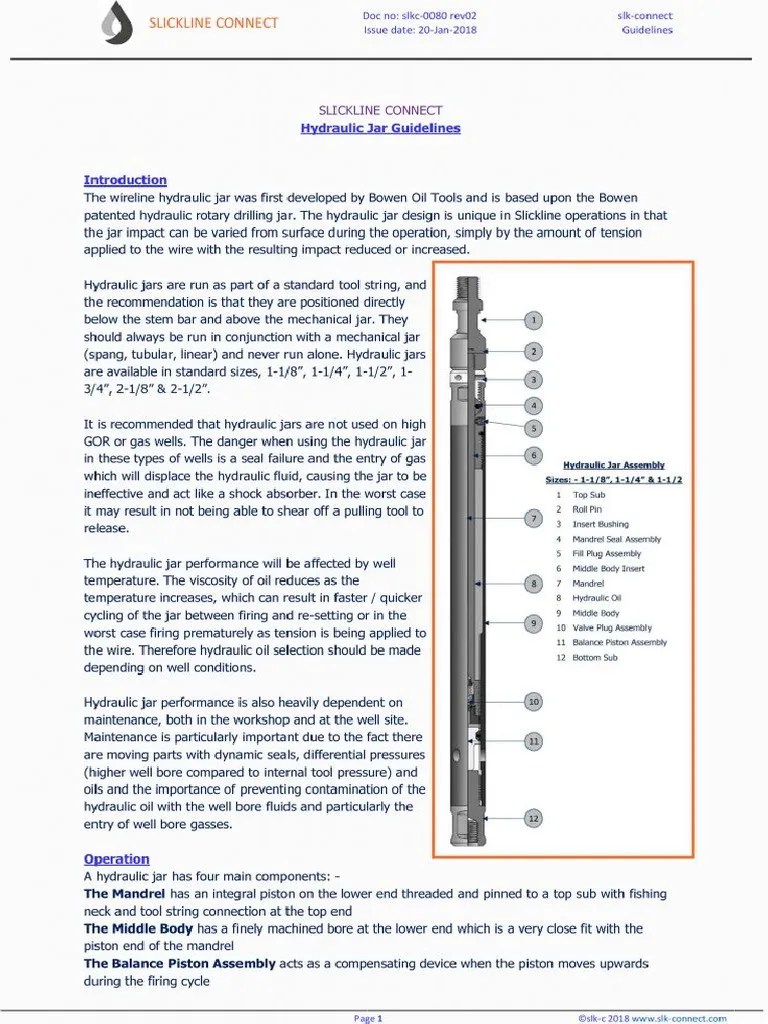 SLICKLINE CONNECT

Doc no: slkc-0080 rev02
Issue date: 20-Jan-2018

slk-connect
Guidelines

SLICKLINE CONNECT
Hydraulic Jar Guidelines

Introduction
The wireline hydraulic jar was first developed by Bowen Oil Tools and is based upon the Bowen patented hydraulic rotary drilling jar. The hydraulic jar design is unique in Slickline operations in that the jar impact can be varied from surface during the operation, simply by the amount of tension applied to the wire with the resulting impact reduced or increased.

Hydraulic jars are run as part of a standard tool string, and the recommendation is that they are positioned directly below the stem bar and above the mechanical jar. They should always be run in conjunction with a mechanical jar (spang, tubular, linear) and never run alone. Hydraulic jars are available in standard sizes, 1-1/8", 1-1/4", 1-1/2", 1-3/4", 2-1/8" & 2-1/2".

It is recommended that hydraulic jars are not used on high GOR or gas wells. The danger when using the hydraulic jar in these types of wells is a seal failure and the entry of gas which will displace the hydraulic fluid, causing the jar to be ineffective and act like a shock absorber. In the worst case it may result in not being able to shear off a pulling tool to release.

The hydraulic jar performance will be affected by well temperature. The viscosity of oil reduces as the temperature increases, which can result in faster / quicker cycling of the jar between firing and re-setting or in the worst case firing prematurely as tension is being applied to the wire. Therefore hydraulic oil selection should be made depending on well conditions.

Hydraulic jar performance is also heavily dependent on maintenance, both in the workshop and at the well site. Maintenance is particularly important due to the fact there are moving parts with dynamic seals, differential pressures (higher well bore compared to internal tool pressure) and oils and the importance of preventing contamination of the hydraulic oil with the well bore fluids and particularly the entry of well bore gasses.

1
2
3
4
5
6
7
8
9
10
11
12

Hydraulic Jar Assembly
Sizes: - 1-1/8", 1-1/4" & 1-1/2
1 Top Sub
2 Roll Pin
3 Insert Bushing
4 Mandrel Seal Assembly
5 Fill Plug Assembly
6 Middle Body Insert
7 Mandrel
8 Hydraulic Oil
9 Middle Body
10 Valve Plug Assembly
11 Balance Piston Assembly
12 Bottom Sub

Operation
A hydraulic jar has four main components: -
The Mandrel has an integral piston on the lower end threaded and pinned to a top sub with fishing neck and tool string connection at the top end
The Middle Body has a finely machined bore at the lower end which is a very close fit with the piston end of the mandrel
The Balance Piston Assembly acts as a compensating device when the piston moves upwards during the firing cycle

Page 1
©slk-c 2018 www.slk-connect.com