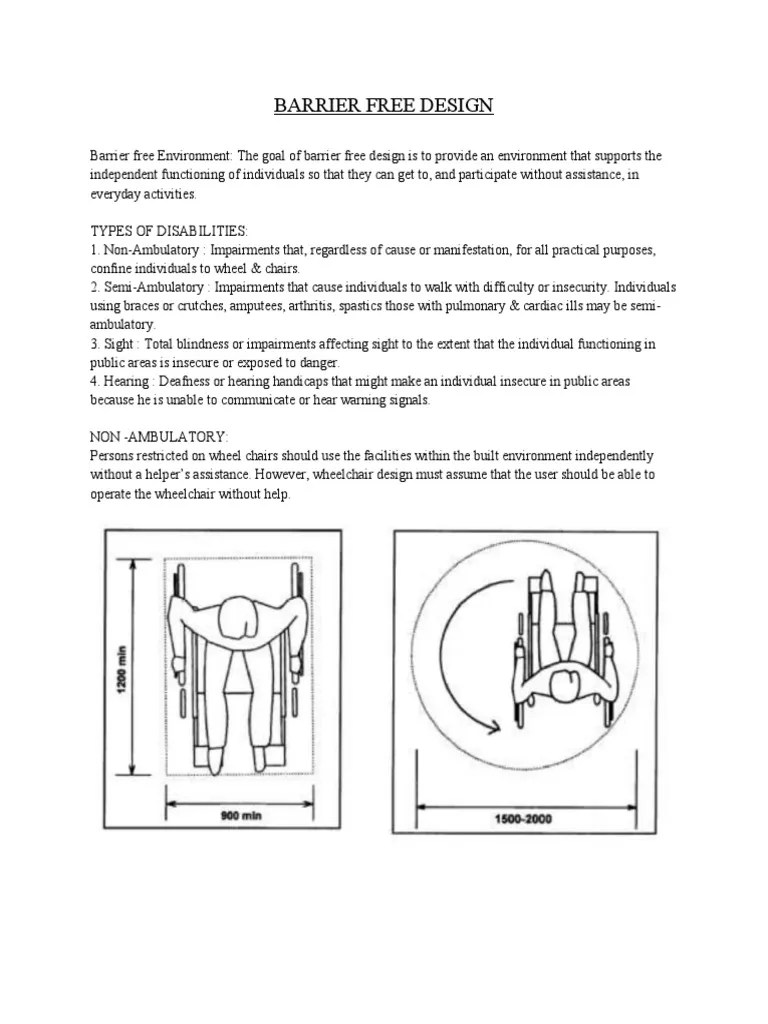 BARRIER FREE DESIGN

Barrier free Environment: The goal of barrier free design is to provide an environment that supports the independent functioning of individuals so that they can get to, and participate without assistance, in everyday activities.

TYPES OF DISABILITIES:
1. Non-Ambulatory : Impairments that, regardless of cause or manifestation, for all practical purposes, confine individuals to wheel & chairs.
2. Semi-Ambulatory : Impairments that cause individuals to walk with difficulty or insecurity. Individuals using braces or crutches, amputees, arthritis, spastics those with pulmonary & cardiac ills may be semi-ambulatory.
3. Sight : Total blindness or impairments affecting sight to the extent that the individual functioning in public areas is insecure or exposed to danger.
4. Hearing : Deafness or hearing handicaps that might make an individual insecure in public areas because he is unable to communicate or hear warning signals.

NON -AMBULATORY:
Persons restricted on wheel chairs should use the facilities within the built environment independently without a helper's assistance. However, wheelchair design must assume that the user should be able to operate the wheelchair without help.

1200 min

900 min

1500-2000