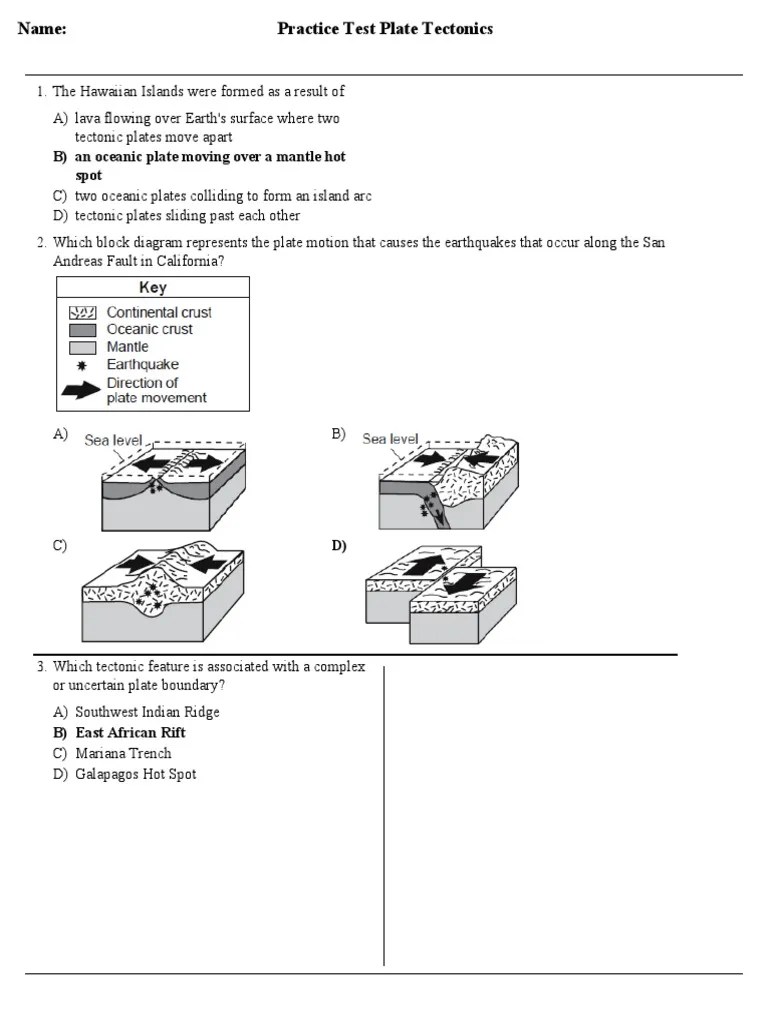 Name: Practice Test Plate Tectonics

1. The Hawaiian Islands were formed as a result of

A) lava flowing over Earth's surface where two tectonic plates move apart
B) an oceanic plate moving over a mantle hot spot
C) two oceanic plates colliding to form an island arc
D) tectonic plates sliding past each other

2. Which block diagram represents the plate motion that causes the earthquakes that occur along the San Andreas Fault in California?

Key
Continental crust
Oceanic crust
Mantle
Earthquake
Direction of plate movement

A) Sea level
B) Sea level
C)
D)

3. Which tectonic feature is associated with a complex or uncertain plate boundary?

A) Southwest Indian Ridge
B) East African Rift
C) Mariana Trench
D) Galapagos Hot Spot