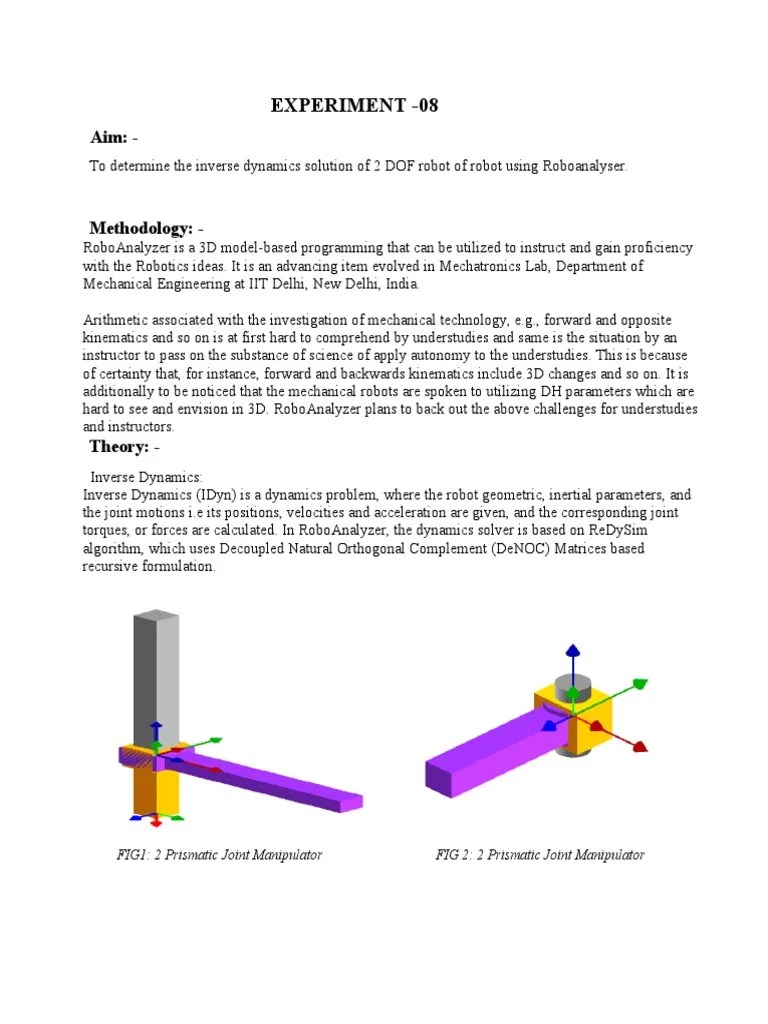 EXPERIMENT -08

Aim: -

To determine the inverse dynamics solution of 2 DOF robot of robot using Roboanalyser.

Methodology: -

RoboAnalyzer is a 3D model-based programming that can be utilized to instruct and gain proficiency with the Robotics ideas. It is an advancing item evolved in Mechatronics Lab, Department of Mechanical Engineering at IIT Delhi, New Delhi, India.

Arithmetic associated with the investigation of mechanical technology, e.g., forward and opposite kinematics and so on is at first hard to comprehend by understudies and same is the situation by an instructor to pass on the substance of science of apply autonomy to the understudies. This is because of certainty that, for instance, forward and backwards kinematics include 3D changes and so on. It is additionally to be noticed that the mechanical robots are spoken to utilizing DH parameters which are hard to see and envision in 3D. RoboAnalyzer plans to back out the above challenges for understudies and instructors.

Theory: -

Inverse Dynamics:
Inverse Dynamics (IDyn) is a dynamics problem, where the robot geometric, inertial parameters, and the joint motions i.e its positions, velocities and acceleration are given, and the corresponding joint torques, or forces are calculated. In RoboAnalyzer, the dynamics solver is based on ReDySim algorithm, which uses Decoupled Natural Orthogonal Complement (DeNOC) Matrices based recursive formulation.

FIG1: 2 Prismatic Joint Manipulator

FIG 2: 2 Prismatic Joint Manipulator