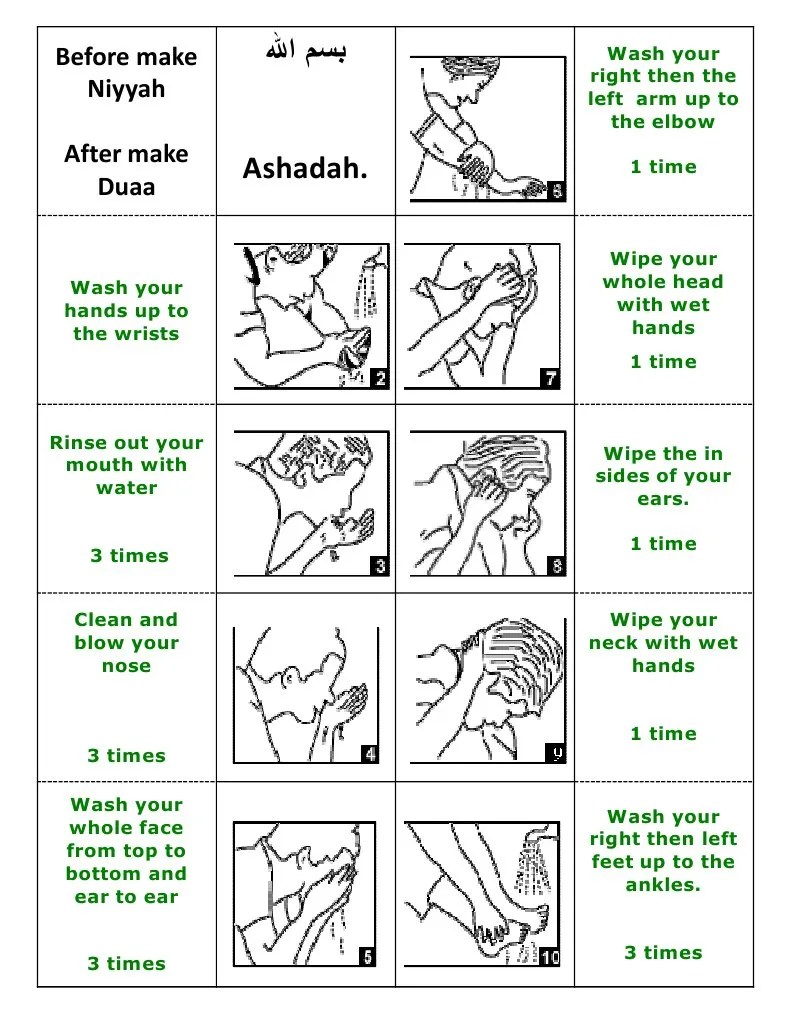 | Before make Niyyah<br><br>After make Duaa | بسم الله<br><br>Ashadah. | 6 | Wash your right then the left arm up to the elbow<br><br>1 time |
|---|---|---|---|
| Wash your hands up to the wrists | 2 | 7 | Wipe your whole head with wet hands<br><br>1 time |
| Rinse out your mouth with water<br><br>3 times | 3 | 8 | Wipe the in sides of your ears.<br><br>1 time |
| Clean and blow your nose<br><br>3 times | 4 | 9 | Wipe your neck with wet hands<br><br>1 time |
| Wash your whole face from top to bottom and ear to ear<br><br>3 times | 5 | 10 | Wash your right then left feet up to the ankles.<br><br>3 times |