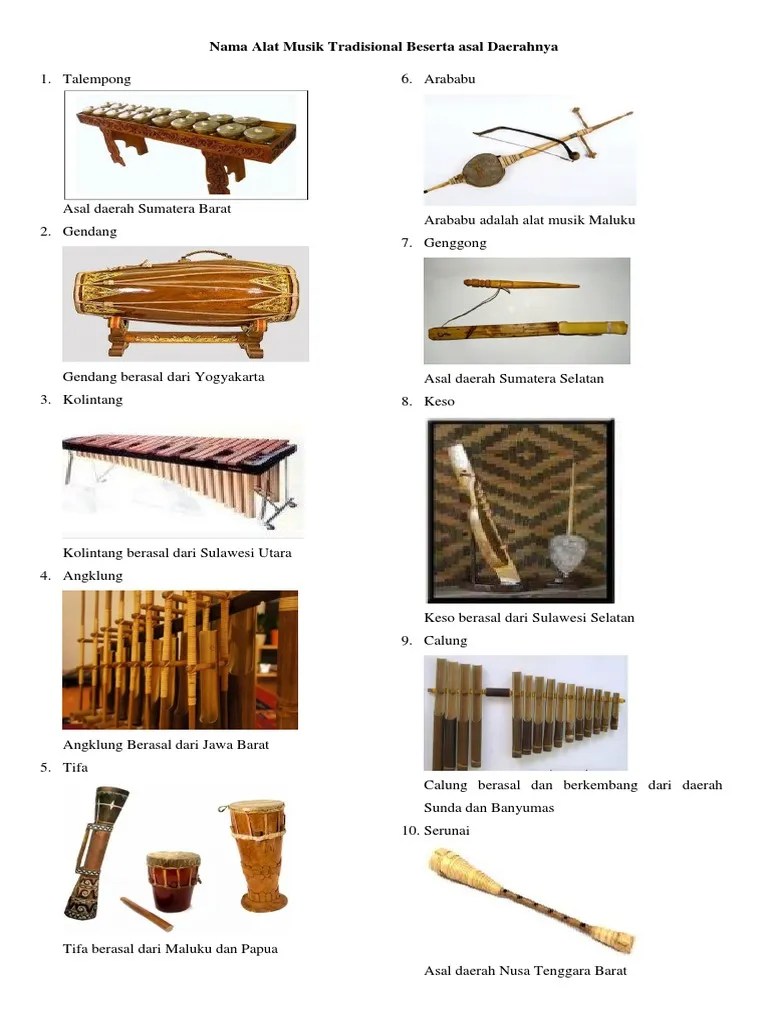 Nama Alat Musik Tradisional Beserta asal Daerahnya

1. Talempong

Asal daerah Sumatera Barat

2. Gendang

Gendang berasal dari Yogyakarta

3. Kolintang

Kolintang berasal dari Sulawesi Utara

4. Angklung

Angklung Berasal dari Jawa Barat

5. Tifa

Tifa berasal dari Maluku dan Papua

6. Arababu

Arababu adalah alat musik Maluku

7. Genggong

Asal daerah Sumatera Selatan

8. Keso

Keso berasal dari Sulawesi Selatan

9. Calung

Calung berasal dan berkembang dari daerah Sunda dan Banyumas

10. Serunai

Asal daerah Nusa Tenggara Barat