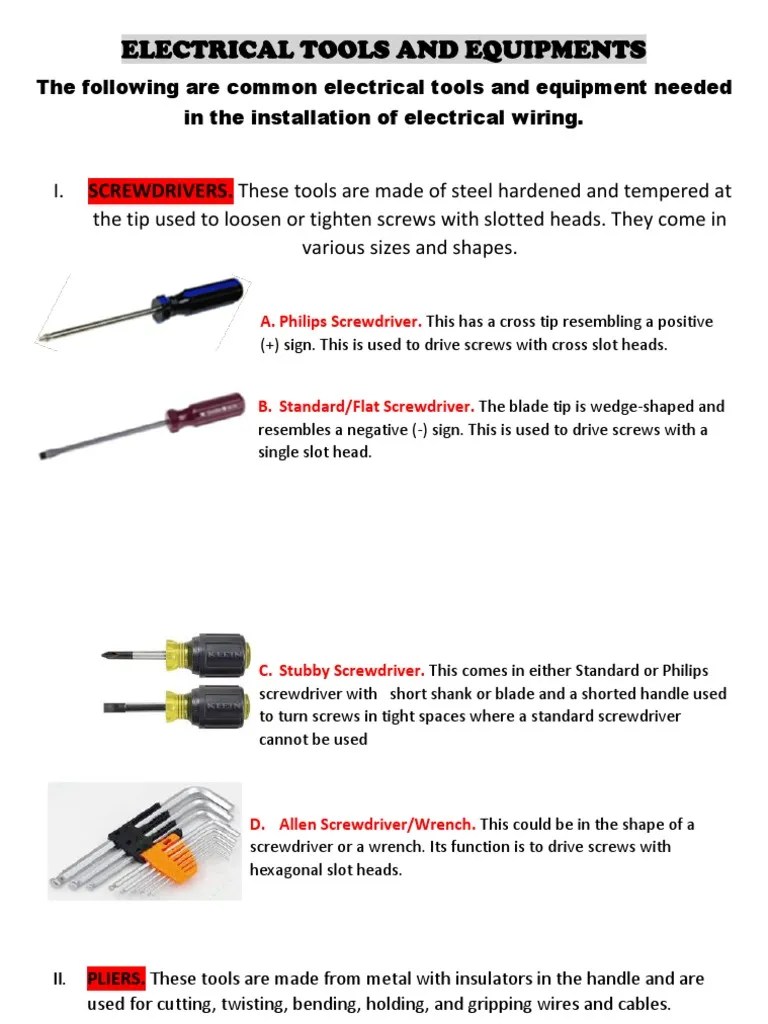 ELECTRICAL TOOLS AND EQUIPMENTS

The following are common electrical tools and equipment needed in the installation of electrical wiring.

I. SCREWDRIVERS. These tools are made of steel hardened and tempered at the tip used to loosen or tighten screws with slotted heads. They come in various sizes and shapes.

A. Philips Screwdriver. This has a cross tip resembling a positive (+) sign. This is used to drive screws with cross slot heads.

B. Standard/Flat Screwdriver. The blade tip is wedge-shaped and resembles a negative (-) sign. This is used to drive screws with a single slot head.

KLEIN

KLEIN

C. Stubby Screwdriver. This comes in either Standard or Philips screwdriver with short shank or blade and a shorted handle used to turn screws in tight spaces where a standard screwdriver cannot be used

D. Allen Screwdriver/Wrench. This could be in the shape of a screwdriver or a wrench. Its function is to drive screws with hexagonal slot heads.

II. PLIERS. These tools are made from metal with insulators in the handle and are used for cutting, twisting, bending, holding, and gripping wires and cables.