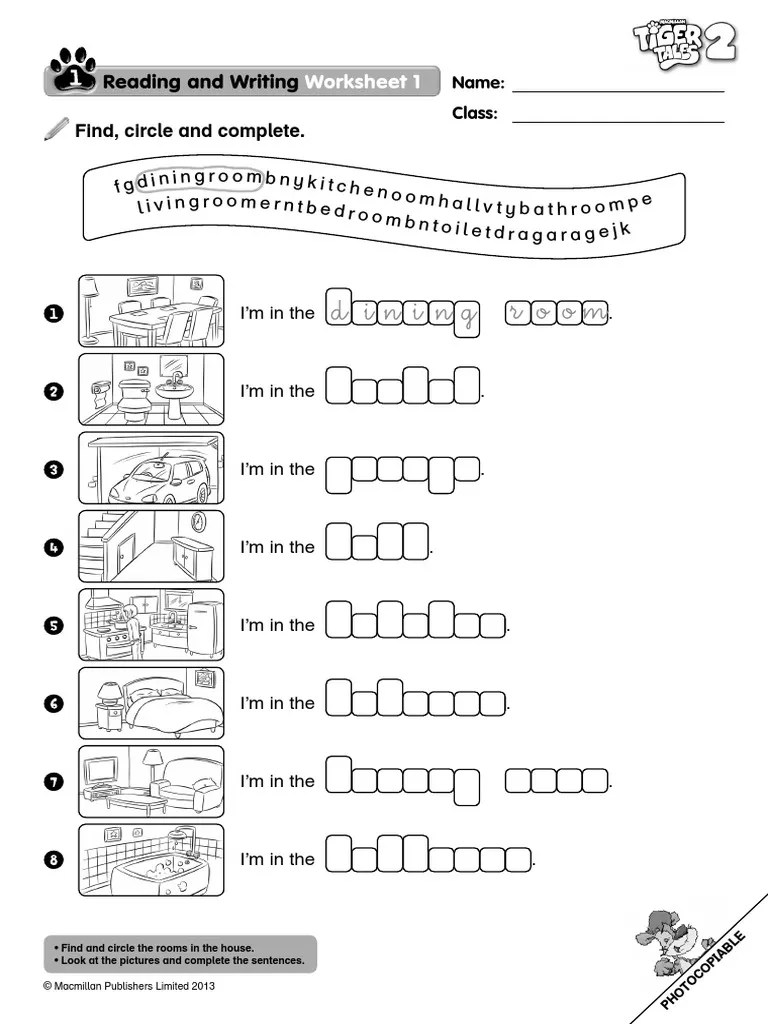 TIGER TALES 2

1 Reading and Writing Worksheet 1

Name: ______________________

Class: ______________________

Find, circle and complete.

fgdiningroombnykitchenoomhallvtybathroompe
livingroomerntbedroombntoiletdragaragejk

1 I'm in the dining room.

2 I'm in the .

3 I'm in the .

4 I'm in the .

5 I'm in the .

6 I'm in the .

7 I'm in the .

8 I'm in the .

• Find and circle the rooms in the house.
• Look at the pictures and complete the sentences.

© Macmillan Publishers Limited 2013

PHOTOCOPIABLE