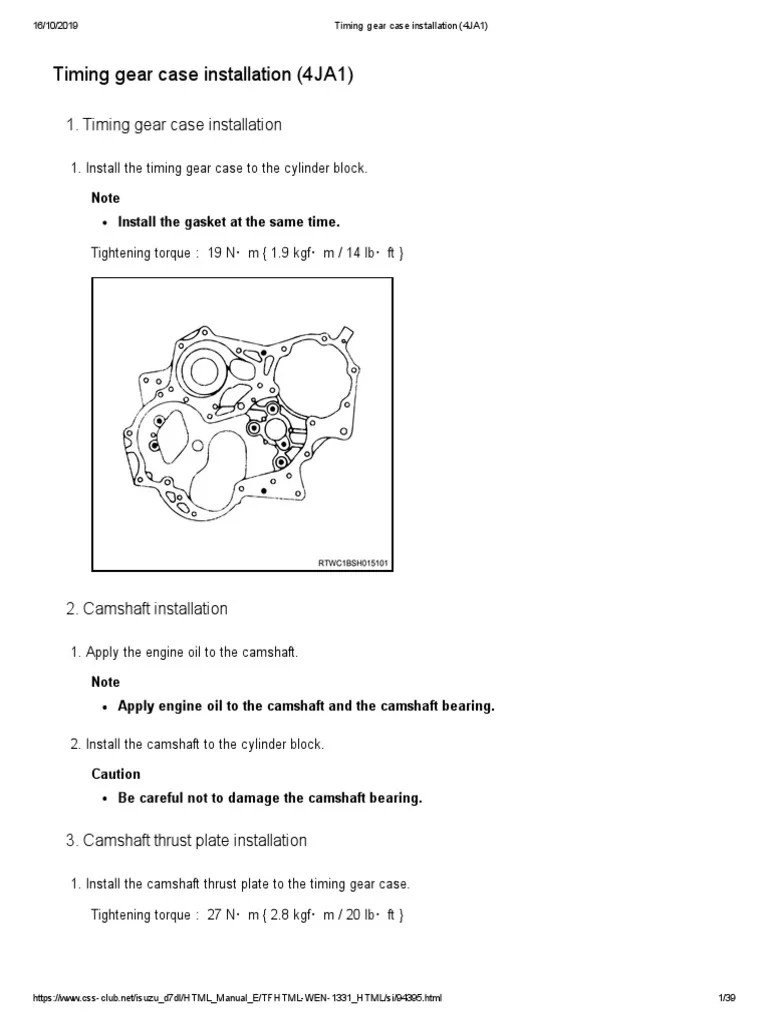 16/10/2019 Timing gear case installation (4JA1)

Timing gear case installation (4JA1)

1. Timing gear case installation

1. Install the timing gear case to the cylinder block.

Note

• Install the gasket at the same time.

Tightening torque : 19 N・m { 1.9 kgf・m / 14 lb・ft }

RTWC1BSH015101

2. Camshaft installation

1. Apply the engine oil to the camshaft.

Note

• Apply engine oil to the camshaft and the camshaft bearing.

2. Install the camshaft to the cylinder block.

Caution

• Be careful not to damage the camshaft bearing.

3. Camshaft thrust plate installation

1. Install the camshaft thrust plate to the timing gear case.

Tightening torque : 27 N・m { 2.8 kgf・m / 20 lb・ft }

https://www.css-club.net/isuzu_d7dl/HTML_Manual_E/TFHTML-WEN-1331_HTML/si/94395.html 1/39