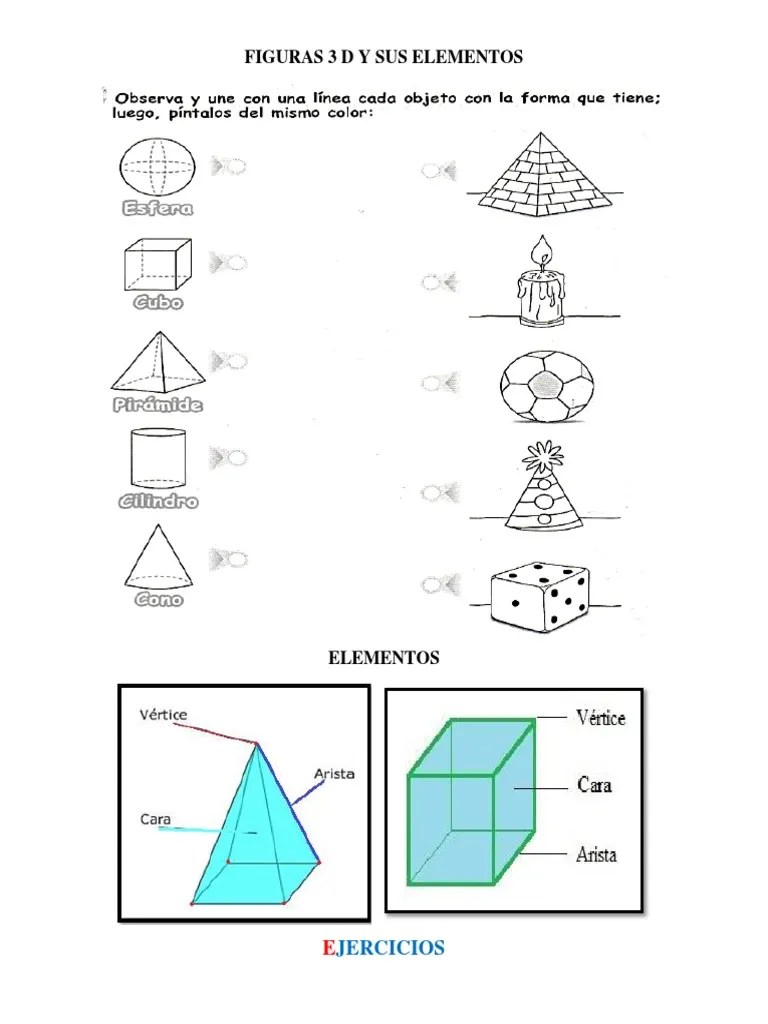 FIGURAS 3 D Y SUS ELEMENTOS

Observa y une con una línea cada objeto con la forma que tiene; luego, píntalos del mismo color:

Esfera

Cubo

Pirámide

Cilindro

Cono

ELEMENTOS

Vértice

Arista

Cara

Vértice

Cara

Arista

EJERCICIOS