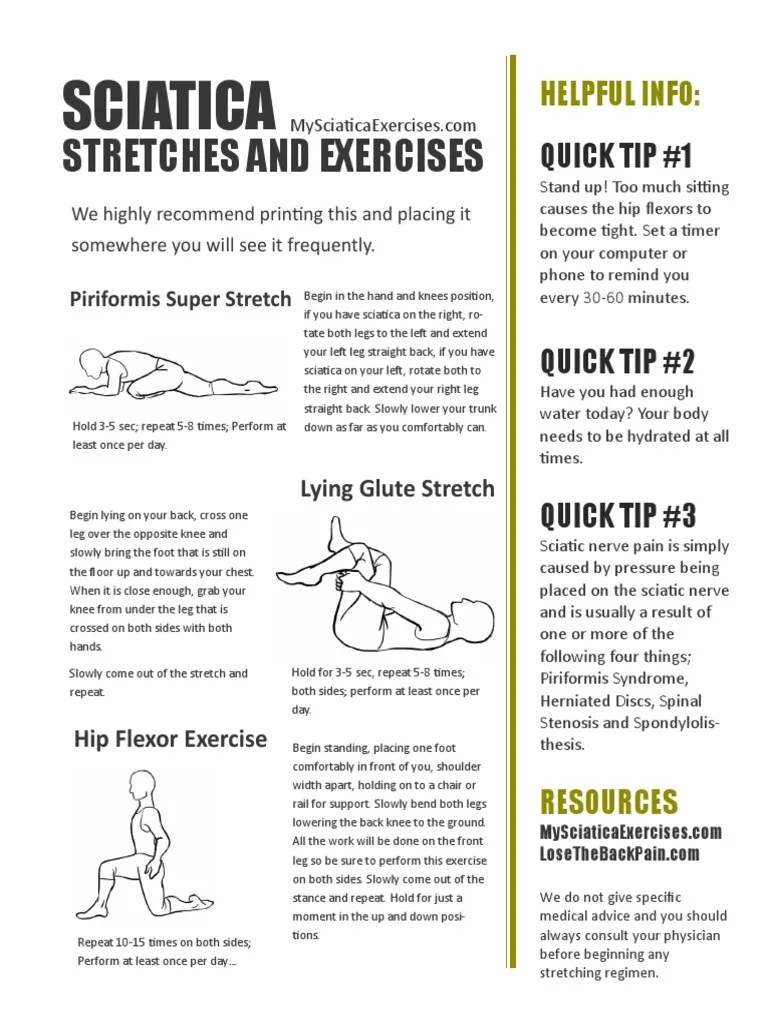 SCIATICA MySciaticaExercises.com
STRETCHES AND EXERCISES

We highly recommend printing this and placing it somewhere you will see it frequently.

Piriformis Super Stretch

Begin in the hand and knees position, if you have sciatica on the right, rotate both legs to the left and extend your left leg straight back, if you have sciatica on your left, rotate both to the right and extend your right leg straight back. Slowly lower your trunk down as far as you comfortably can.

Hold 3-5 sec; repeat 5-8 times; Perform at least once per day.

Lying Glute Stretch

Begin lying on your back, cross one leg over the opposite knee and slowly bring the foot that is still on the floor up and towards your chest. When it is close enough, grab your knee from under the leg that is crossed on both sides with both hands.

Slowly come out of the stretch and repeat.

Hold for 3-5 sec, repeat 5-8 times; both sides; perform at least once per day.

Hip Flexor Exercise

Begin standing, placing one foot comfortably in front of you, shoulder width apart, holding on to a chair or rail for support. Slowly bend both legs lowering the back knee to the ground. All the work will be done on the front leg so be sure to perform this exercise on both sides. Slowly come out of the stance and repeat. Hold for just a moment in the up and down positions.

Repeat 10-15 times on both sides; Perform at least once per day...

HELPFUL INFO:

QUICK TIP #1
Stand up! Too much sitting causes the hip flexors to become tight. Set a timer on your computer or phone to remind you every 30-60 minutes.

QUICK TIP #2
Have you had enough water today? Your body needs to be hydrated at all times.

QUICK TIP #3
Sciatic nerve pain is simply caused by pressure being placed on the sciatic nerve and is usually a result of one or more of the following four things; Piriformis Syndrome, Herniated Discs, Spinal Stenosis and Spondylolisthesis.

RESOURCES
MySciaticaExercises.com
LoseTheBackPain.com

We do not give specific medical advice and you should always consult your physician before beginning any stretching regimen.