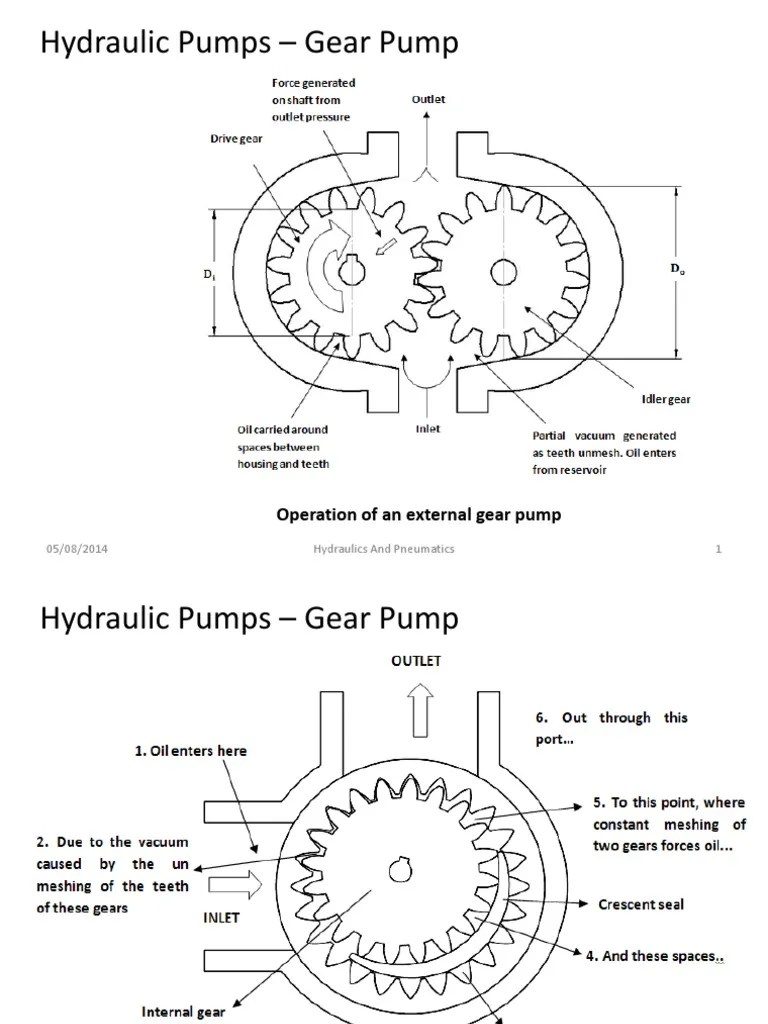 Hydraulic Pumps – Gear Pump

Force generated on shaft from outlet pressure

Outlet

Drive gear

$D_i$

$D_o$

Idler gear

Oil carried around spaces between housing and teeth

Inlet

Partial vacuum generated as teeth unmesh. Oil enters from reservoir

Operation of an external gear pump

05/08/2014

Hydraulics And Pneumatics

1

Hydraulic Pumps – Gear Pump

OUTLET

6. Out through this port...

1. Oil enters here

5. To this point, where constant meshing of two gears forces oil...

2. Due to the vacuum caused by the un meshing of the teeth of these gears

INLET

Crescent seal

4. And these spaces..

Internal gear