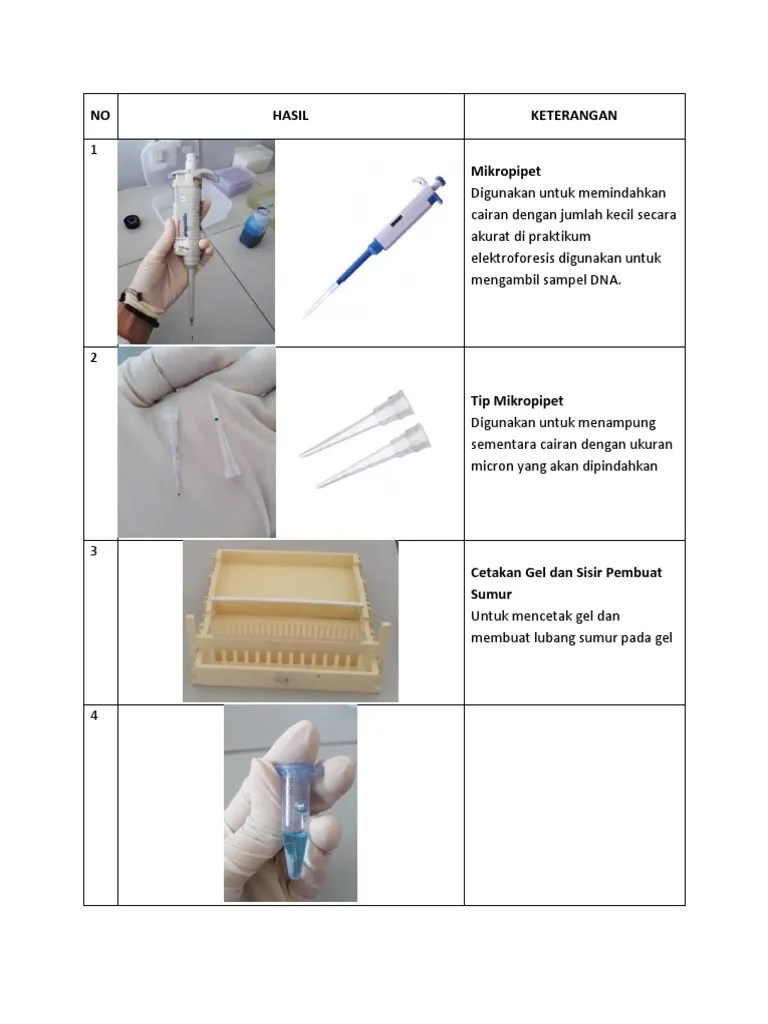 | NO | HASIL | KETERANGAN |
|---|---|---|
| 1 | | **Mikropipet** Digunakan untuk memindahkan cairan dengan jumlah kecil secara akurat di praktikum elektroforesis digunakan untuk mengambil sampel DNA. |
| 2 | | **Tip Mikropipet** Digunakan untuk menampung sementara cairan dengan ukuran micron yang akan dipindahkan |
| 3 | | **Cetakan Gel dan Sisir Pembuat Sumur** Untuk mencetak gel dan membuat lubang sumur pada gel |
| 4 | | |