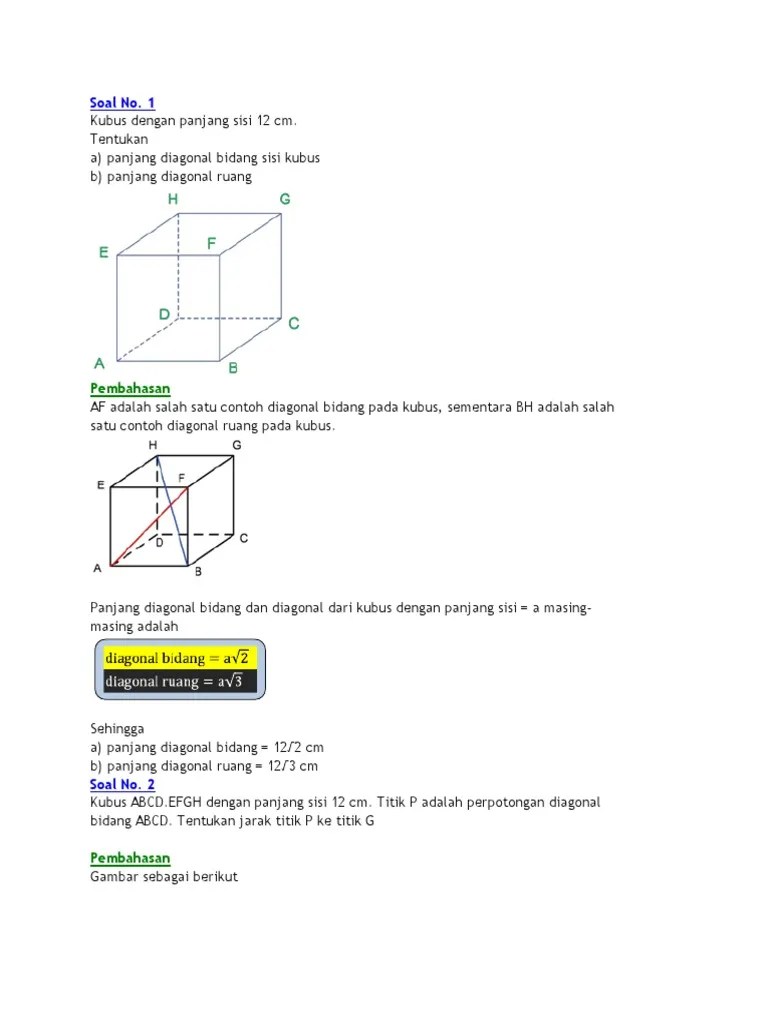 Soal No. 1
Kubus dengan panjang sisi 12 cm.
Tentukan
a) panjang diagonal bidang sisi kubus
b) panjang diagonal ruang

H G
E F
D C
A B

Pembahasan
AF adalah salah satu contoh diagonal bidang pada kubus, sementara BH adalah salah satu contoh diagonal ruang pada kubus.

H G
E F
D C
A B

Panjang diagonal bidang dan diagonal dari kubus dengan panjang sisi = a masing-masing adalah

diagonal bidang = $a\sqrt{2}$
diagonal ruang = $a\sqrt{3}$

Sehingga
a) panjang diagonal bidang = 12√2 cm
b) panjang diagonal ruang = 12√3 cm
Soal No. 2
Kubus ABCD.EFGH dengan panjang sisi 12 cm. Titik P adalah perpotongan diagonal bidang ABCD. Tentukan jarak titik P ke titik G

Pembahasan
Gambar sebagai berikut