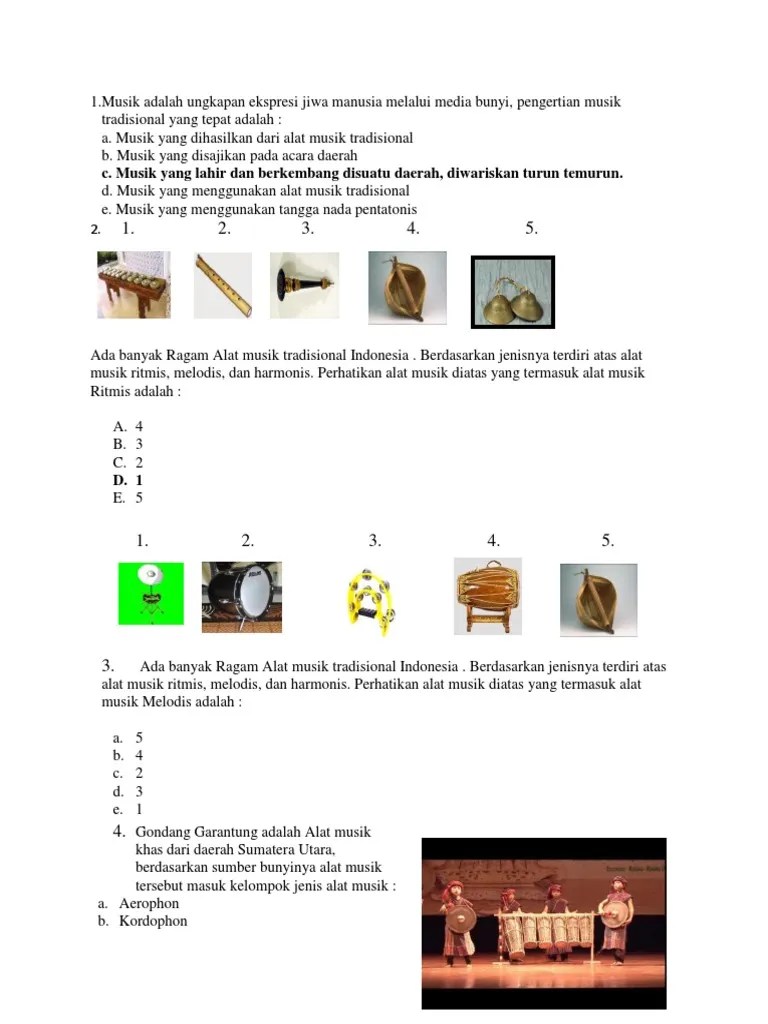 1.Musik adalah ungkapan ekspresi jiwa manusia melalui media bunyi, pengertian musik tradisional yang tepat adalah :
a. Musik yang dihasilkan dari alat musik tradisional
b. Musik yang disajikan pada acara daerah
c. Musik yang lahir dan berkembang disuatu daerah, diwariskan turun temurun.
d. Musik yang menggunakan alat musik tradisional
e. Musik yang menggunakan tangga nada pentatonis

2. 1. 2. 3. 4. 5.

Ada banyak Ragam Alat musik tradisional Indonesia . Berdasarkan jenisnya terdiri atas alat musik ritmis, melodis, dan harmonis. Perhatikan alat musik diatas yang termasuk alat musik Ritmis adalah :

A. 4
B. 3
C. 2
D. 1
E. 5

1. 2. 3. 4. 5.

3. Ada banyak Ragam Alat musik tradisional Indonesia . Berdasarkan jenisnya terdiri atas alat musik ritmis, melodis, dan harmonis. Perhatikan alat musik diatas yang termasuk alat musik Melodis adalah :

a. 5
b. 4
c. 2
d. 3
e. 1

4. Gondang Garantung adalah Alat musik khas dari daerah Sumatera Utara, berdasarkan sumber bunyinya alat musik tersebut masuk kelompok jenis alat musik :
a. Aerophon
b. Kordophon