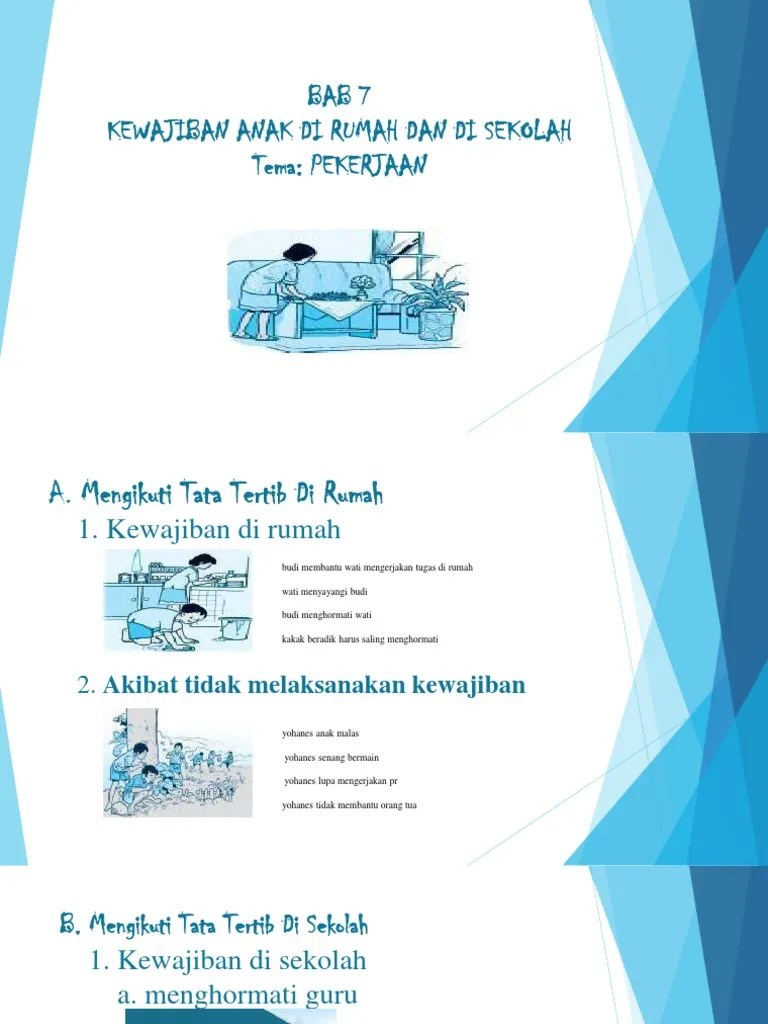 BAB 7
KEWAJIBAN ANAK DI RUMAH DAN DI SEKOLAH
Tema: PEKERJAAN

A. Mengikuti Tata Tertib Di Rumah
1. Kewajiban di rumah

budi membantu wati mengerjakan tugas di rumah

wati menyayangi budi

budi menghormati wati

kakak beradik harus saling menghormati

2. Akibat tidak melaksanakan kewajiban

yohanes anak malas

yohanes senang bermain

yohanes lupa mengerjakan pr

yohanes tidak membantu orang tua

B. Mengikuti Tata Tertib Di Sekolah
1. Kewajiban di sekolah
a. menghormati guru