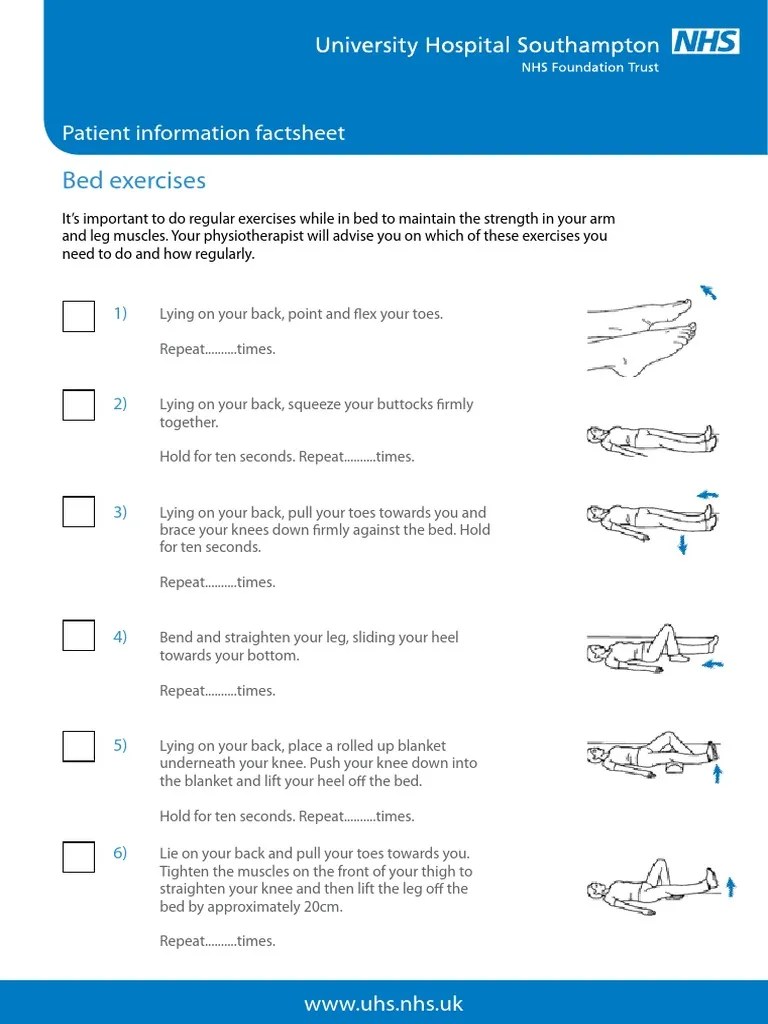 University Hospital Southampton NHS
NHS Foundation Trust

Patient information factsheet

Bed exercises

It's important to do regular exercises while in bed to maintain the strength in your arm and leg muscles. Your physiotherapist will advise you on which of these exercises you need to do and how regularly.

1) Lying on your back, point and flex your toes.

Repeat..........times.

2) Lying on your back, squeeze your buttocks firmly together.

Hold for ten seconds. Repeat..........times.

3) Lying on your back, pull your toes towards you and brace your knees down firmly against the bed. Hold for ten seconds.

Repeat..........times.

4) Bend and straighten your leg, sliding your heel towards your bottom.

Repeat..........times.

5) Lying on your back, place a rolled up blanket underneath your knee. Push your knee down into the blanket and lift your heel off the bed.

Hold for ten seconds. Repeat..........times.

6) Lie on your back and pull your toes towards you. Tighten the muscles on the front of your thigh to straighten your knee and then lift the leg off the bed by approximately 20cm.

Repeat..........times.

www.uhs.nhs.uk