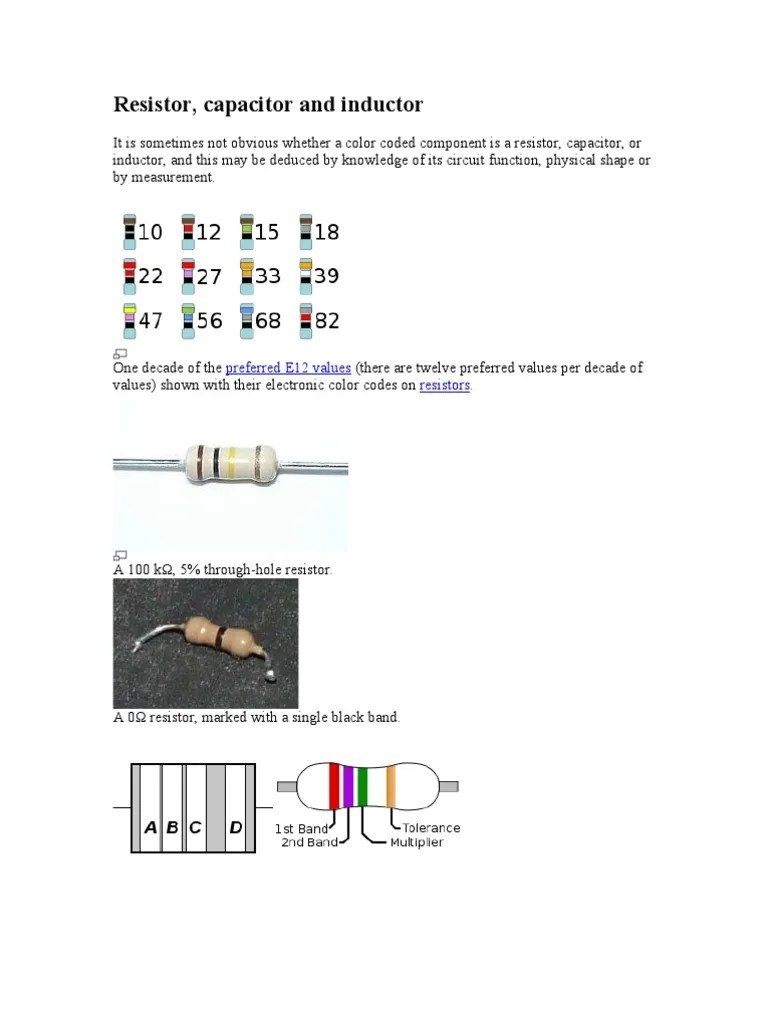 Resistor, capacitor and inductor

It is sometimes not obvious whether a color coded component is a resistor, capacitor, or inductor, and this may be deduced by knowledge of its circuit function, physical shape or by measurement.

10 12 15 18
22 27 33 39
47 56 68 82

One decade of the preferred E12 values (there are twelve preferred values per decade of values) shown with their electronic color codes on resistors.

A 100 kΩ, 5% through-hole resistor.

A 0Ω resistor, marked with a single black band.

A B C D

1st Band
2nd Band
Tolerance
Multiplier