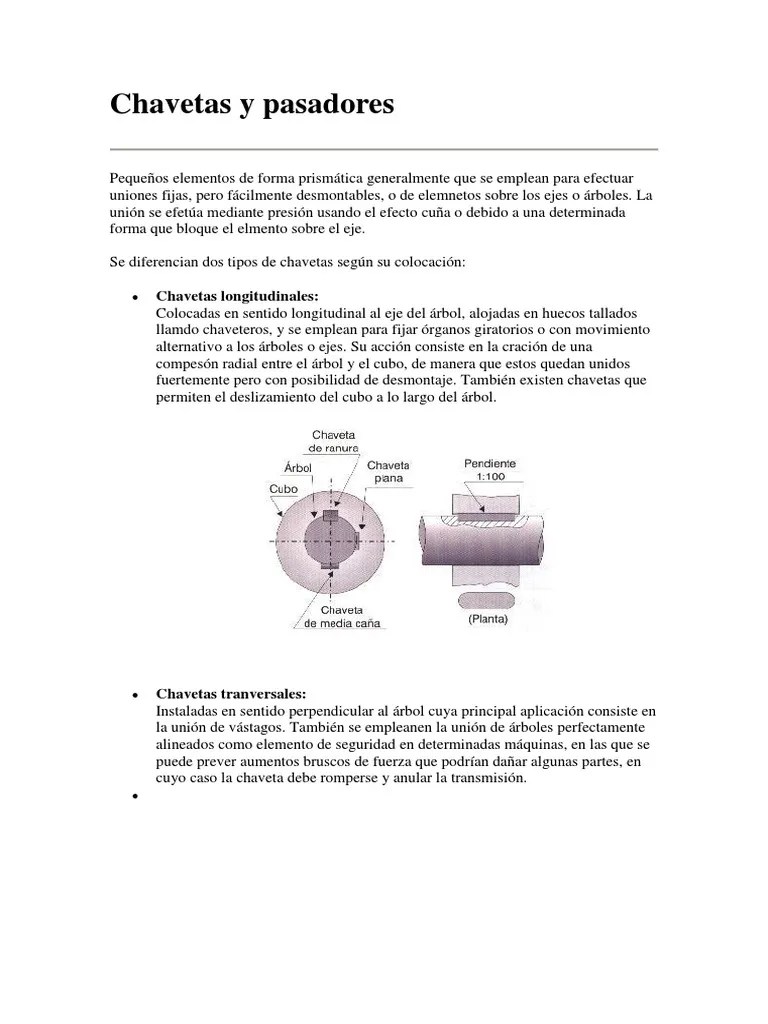 Chavetas y pasadores

Pequeños elementos de forma prismática generalmente que se emplean para efectuar uniones fijas, pero fácilmente desmontables, o de elemnetos sobre los ejes o árboles. La unión se efetúa mediante presión usando el efecto cuña o debido a una determinada forma que bloque el elmento sobre el eje.

Se diferencian dos tipos de chavetas según su colocación:

• Chavetas longitudinales:
Colocadas en sentido longitudinal al eje del árbol, alojadas en huecos tallados llamdo chaveteros, y se emplean para fijar órganos giratorios o con movimiento alternativo a los árboles o ejes. Su acción consiste en la cración de una compesón radial entre el árbol y el cubo, de manera que estos quedan unidos fuertemente pero con posibilidad de desmontaje. También existen chavetas que permiten el deslizamiento del cubo a lo largo del árbol.

Chaveta de ranura
Árbol
Chaveta plana
Cubo
Chaveta de media caña
Pendiente 1:100
(Planta)

• Chavetas tranversales:
Instaladas en sentido perpendicular al árbol cuya principal aplicación consiste en la unión de vástagos. También se empleanen la unión de árboles perfectamente alineados como elemento de seguridad en determinadas máquinas, en las que se puede prever aumentos bruscos de fuerza que podrían dañar algunas partes, en cuyo caso la chaveta debe romperse y anular la transmisión.

•