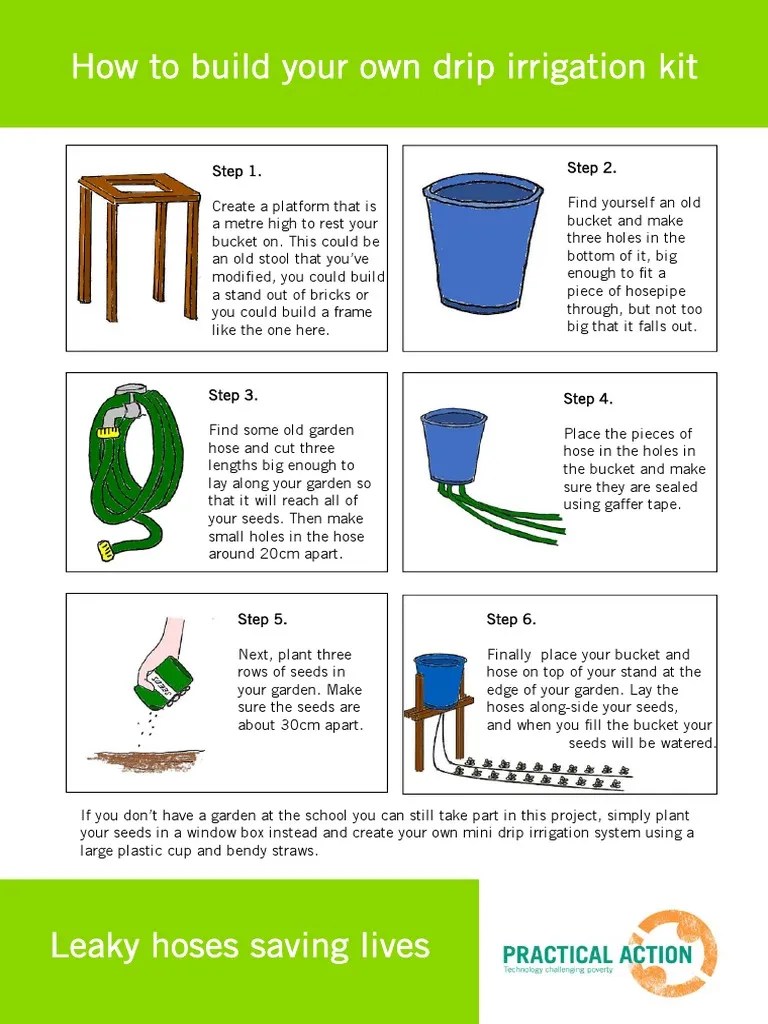 How to build your own drip irrigation kit

Step 1.

Create a platform that is a metre high to rest your bucket on. This could be an old stool that you've modified, you could build a stand out of bricks or you could build a frame like the one here.

Step 2.

Find yourself an old bucket and make three holes in the bottom of it, big enough to fit a piece of hosepipe through, but not too big that it falls out.

Step 3.

Find some old garden hose and cut three lengths big enough to lay along your garden so that it will reach all of your seeds. Then make small holes in the hose around 20cm apart.

Step 4.

Place the pieces of hose in the holes in the bucket and make sure they are sealed using gaffer tape.

Step 5.

Next, plant three rows of seeds in your garden. Make sure the seeds are about 30cm apart.

SEEDS

Step 6.

Finally place your bucket and hose on top of your stand at the edge of your garden. Lay the hoses along-side your seeds, and when you fill the bucket your seeds will be watered.

If you don't have a garden at the school you can still take part in this project, simply plant your seeds in a window box instead and create your own mini drip irrigation system using a large plastic cup and bendy straws.

Leaky hoses saving lives

PRACTICAL ACTION
Technology challenging poverty