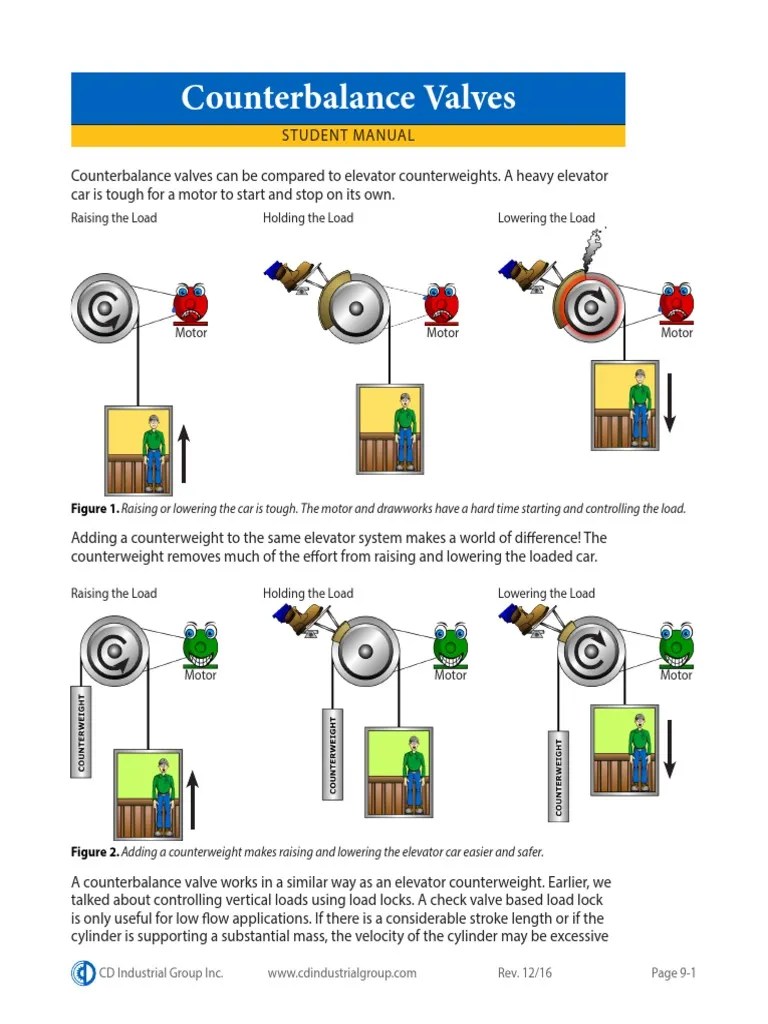 Counterbalance Valves

STUDENT MANUAL

Counterbalance valves can be compared to elevator counterweights. A heavy elevator car is tough for a motor to start and stop on its own.

Raising the Load

Motor

Holding the Load

Motor

Lowering the Load

Motor

**Figure 1.** *Raising or lowering the car is tough. The motor and drawworks have a hard time starting and controlling the load.*

Adding a counterweight to the same elevator system makes a world of difference! The counterweight removes much of the effort from raising and lowering the loaded car.

Raising the Load

Motor

COUNTERWEIGHT

Holding the Load

Motor

COUNTERWEIGHT

Lowering the Load

Motor

COUNTERWEIGHT

**Figure 2.** *Adding a counterweight makes raising and lowering the elevator car easier and safer.*

A counterbalance valve works in a similar way as an elevator counterweight. Earlier, we talked about controlling vertical loads using load locks. A check valve based load lock is only useful for low flow applications. If there is a considerable stroke length or if the cylinder is supporting a substantial mass, the velocity of the cylinder may be excessive

CD Industrial Group Inc. www.cdindustrialgroup.com Rev. 12/16 Page 9-1