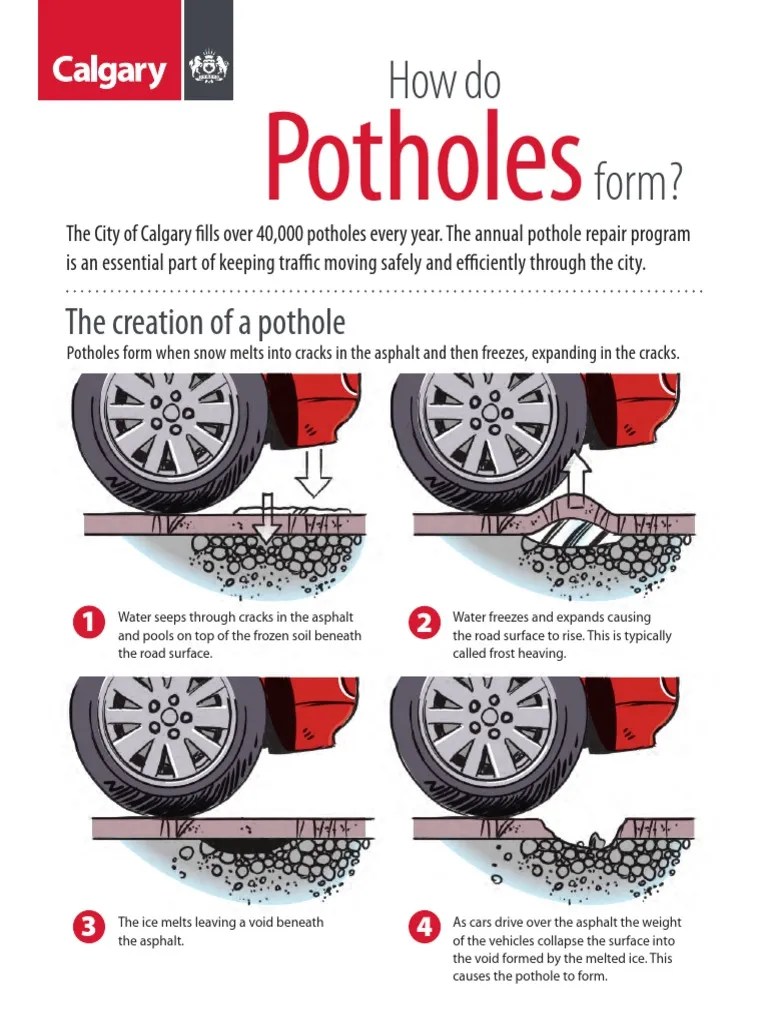 Calgary

How do Potholes form?

The City of Calgary fills over 40,000 potholes every year. The annual pothole repair program is an essential part of keeping traffic moving safely and efficiently through the city.

The creation of a pothole

Potholes form when snow melts into cracks in the asphalt and then freezes, expanding in the cracks.

1 Water seeps through cracks in the asphalt and pools on top of the frozen soil beneath the road surface.

2 Water freezes and expands causing the road surface to rise. This is typically called frost heaving.

3 The ice melts leaving a void beneath the asphalt.

4 As cars drive over the asphalt the weight of the vehicles collapse the surface into the void formed by the melted ice. This causes the pothole to form.