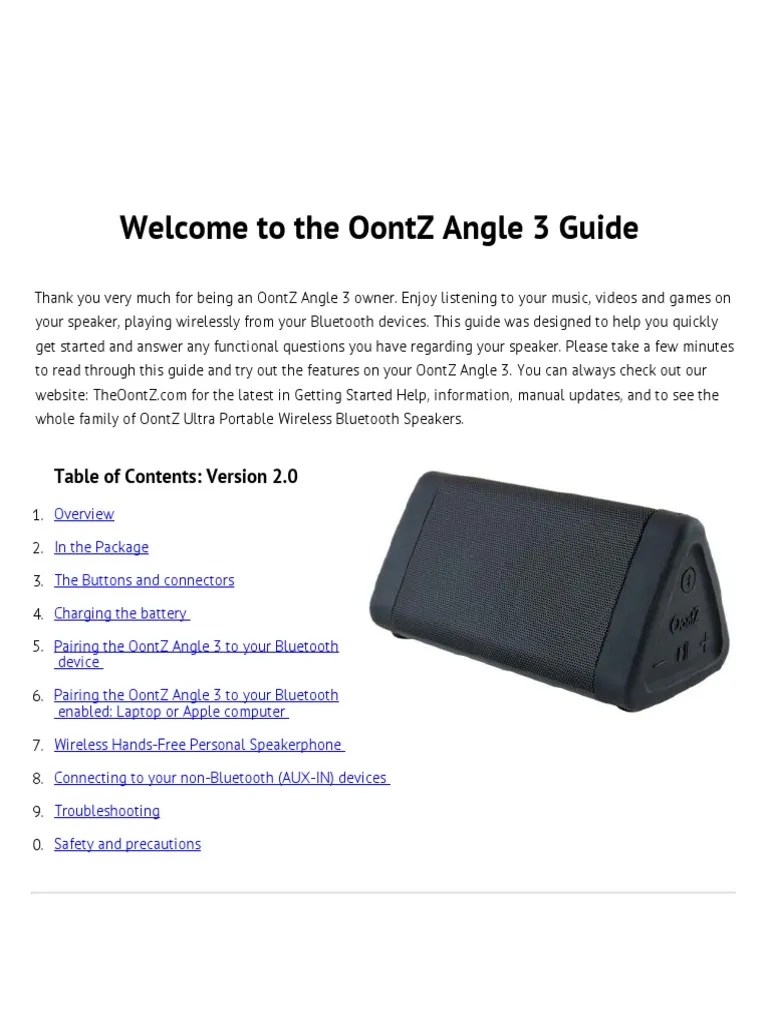 Welcome to the OontZ Angle 3 Guide

Thank you very much for being an OontZ Angle 3 owner. Enjoy listening to your music, videos and games on your speaker, playing wirelessly from your Bluetooth devices. This guide was designed to help you quickly get started and answer any functional questions you have regarding your speaker. Please take a few minutes to read through this guide and try out the features on your OontZ Angle 3. You can always check out our website: TheOontZ.com for the latest in Getting Started Help, information, manual updates, and to see the whole family of OontZ Ultra Portable Wireless Bluetooth Speakers.

Table of Contents: Version 2.0

1. Overview
2. In the Package
3. The Buttons and connectors
4. Charging the battery
5. Pairing the OontZ Angle 3 to your Bluetooth device
6. Pairing the OontZ Angle 3 to your Bluetooth enabled: Laptop or Apple computer
7. Wireless Hands-Free Personal Speakerphone
8. Connecting to your non-Bluetooth (AUX-IN) devices
9. Troubleshooting
0. Safety and precautions

OontZ