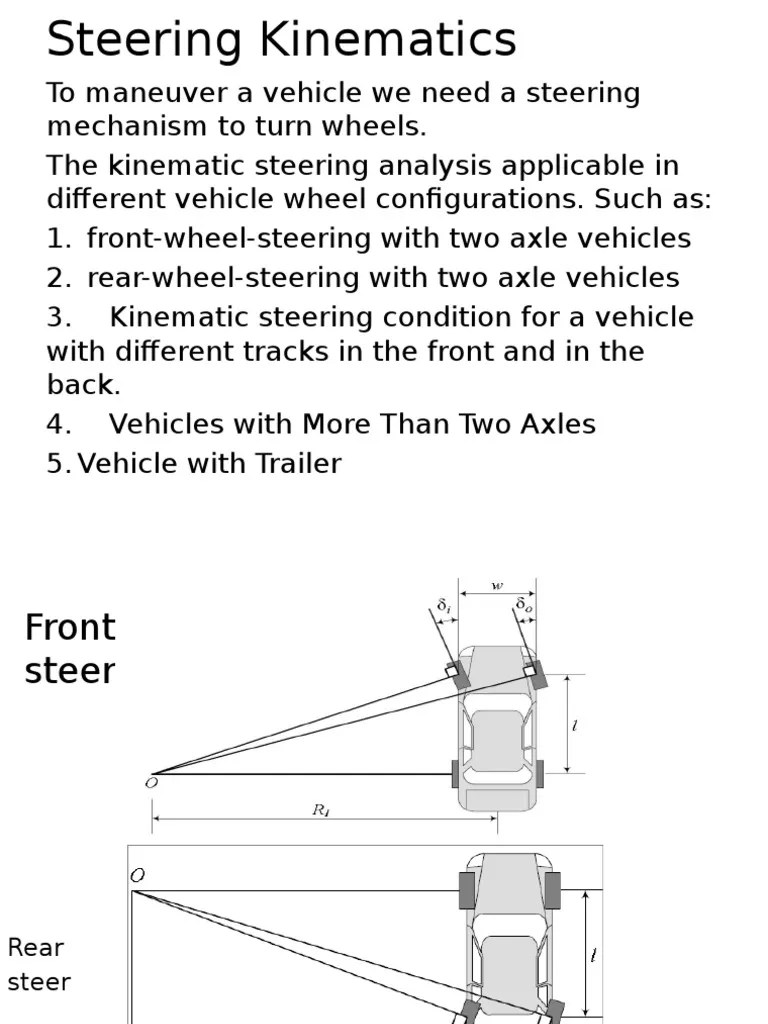 Steering Kinematics

To maneuver a vehicle we need a steering mechanism to turn wheels.

The kinematic steering analysis applicable in different vehicle wheel configurations. Such as:

1. front-wheel-steering with two axle vehicles
2. rear-wheel-steering with two axle vehicles
3. Kinematic steering condition for a vehicle with different tracks in the front and in the back.
4. Vehicles with More Than Two Axles
5. Vehicle with Trailer

Front steer

$w$

$\delta_i$

$\delta_o$

$l$

$O$

$R_1$

$O$

Rear steer

$l$