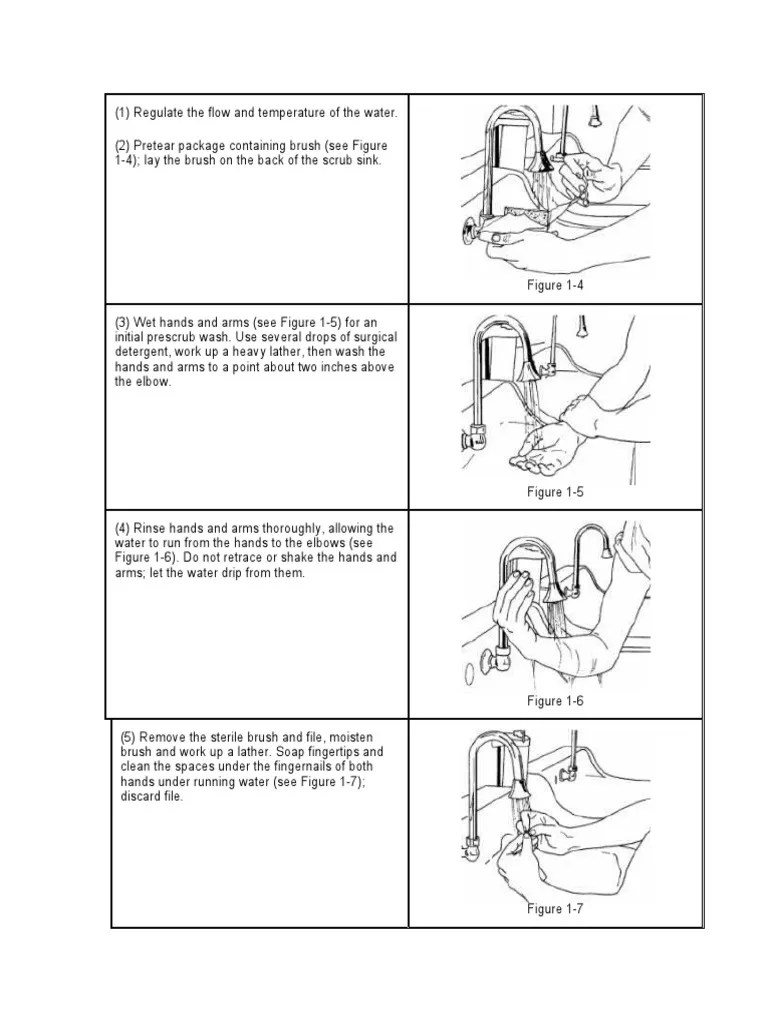 | | |
|---|---|
| (1) Regulate the flow and temperature of the water.<br><br>(2) Pretear package containing brush (see Figure 1-4); lay the brush on the back of the scrub sink. | Figure 1-4 |
| (3) Wet hands and arms (see Figure 1-5) for an initial prescrub wash. Use several drops of surgical detergent, work up a heavy lather, then wash the hands and arms to a point about two inches above the elbow. | Figure 1-5 |
| (4) Rinse hands and arms thoroughly, allowing the water to run from the hands to the elbows (see Figure 1-6). Do not retrace or shake the hands and arms; let the water drip from them. | Figure 1-6 |
| (5) Remove the sterile brush and file, moisten brush and work up a lather. Soap fingertips and clean the spaces under the fingernails of both hands under running water (see Figure 1-7); discard file. | Figure 1-7 |