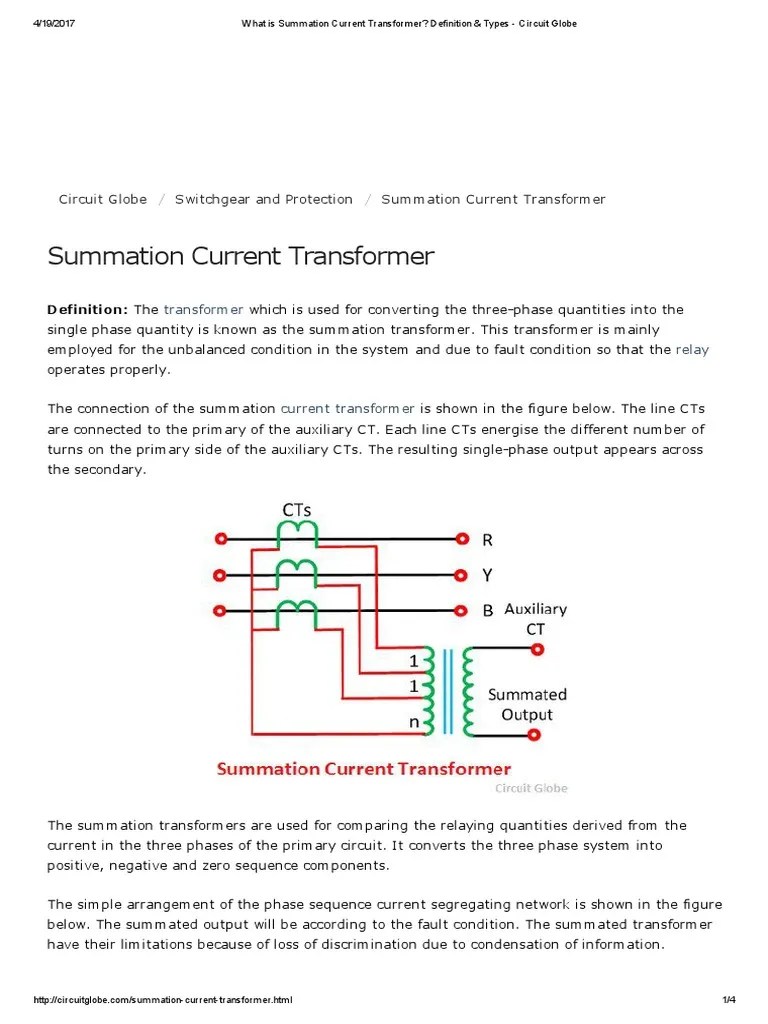 4/19/2017 What is Summation Current Transformer? Definition & Types - Circuit Globe

Circuit Globe / Switchgear and Protection / Summation Current Transformer

Summation Current Transformer

Definition: The transformer which is used for converting the three-phase quantities into the single phase quantity is known as the summation transformer. This transformer is mainly employed for the unbalanced condition in the system and due to fault condition so that the relay operates properly.

The connection of the summation current transformer is shown in the figure below. The line CTs are connected to the primary of the auxiliary CT. Each line CTs energise the different number of turns on the primary side of the auxiliary CTs. The resulting single-phase output appears across the secondary.

CTs
R
Y
B
Auxiliary CT
1
1
n
Summated Output
Summation Current Transformer
Circuit Globe

The summation transformers are used for comparing the relaying quantities derived from the current in the three phases of the primary circuit. It converts the three phase system into positive, negative and zero sequence components.

The simple arrangement of the phase sequence current segregating network is shown in the figure below. The summated output will be according to the fault condition. The summated transformer have their limitations because of loss of discrimination due to condensation of information.

http://circuitglobe.com/summation-current-transformer.html 1/4