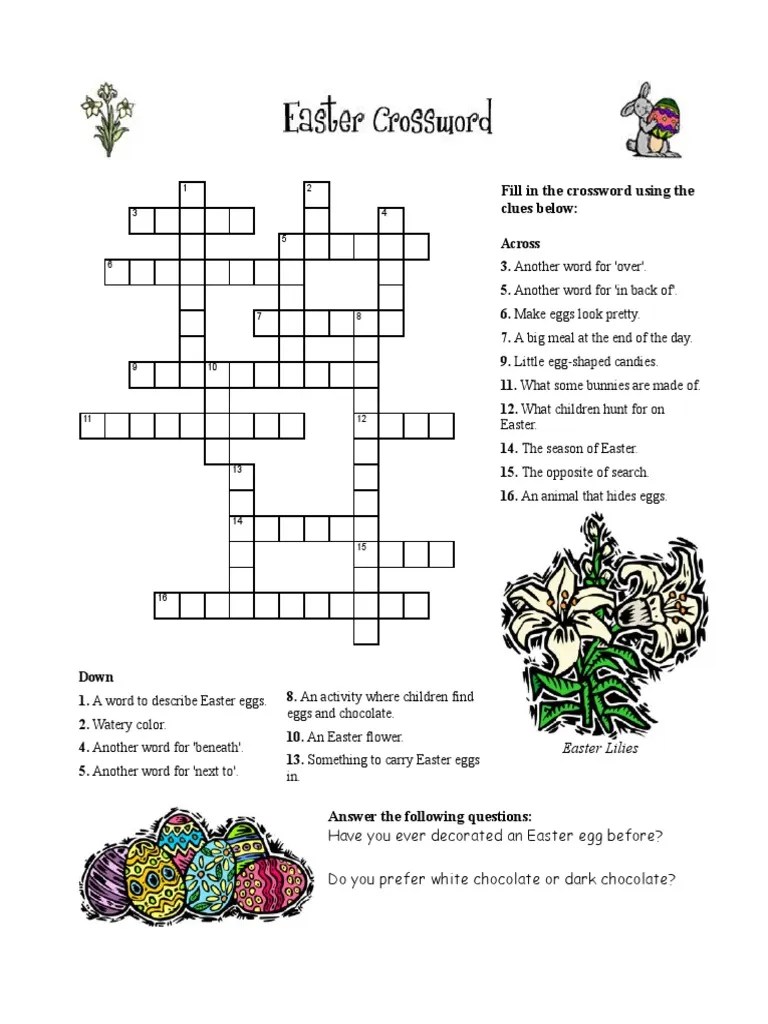 Easter Crossword

1 2 3 4 5 6 7 8 9 10 11 12 13 14 15 16

Fill in the crossword using the clues below:

Across
3. Another word for 'over'.
5. Another word for 'in back of'.
6. Make eggs look pretty.
7. A big meal at the end of the day.
9. Little egg-shaped candies.
11. What some bunnies are made of.
12. What children hunt for on Easter.
14. The season of Easter.
15. The opposite of search.
16. An animal that hides eggs.

Easter Lilies

Down
1. A word to describe Easter eggs.
2. Watery color.
4. Another word for 'beneath'.
5. Another word for 'next to'.
8. An activity where children find eggs and chocolate.
10. An Easter flower.
13. Something to carry Easter eggs in.

Answer the following questions:
Have you ever decorated an Easter egg before?

Do you prefer white chocolate or dark chocolate?