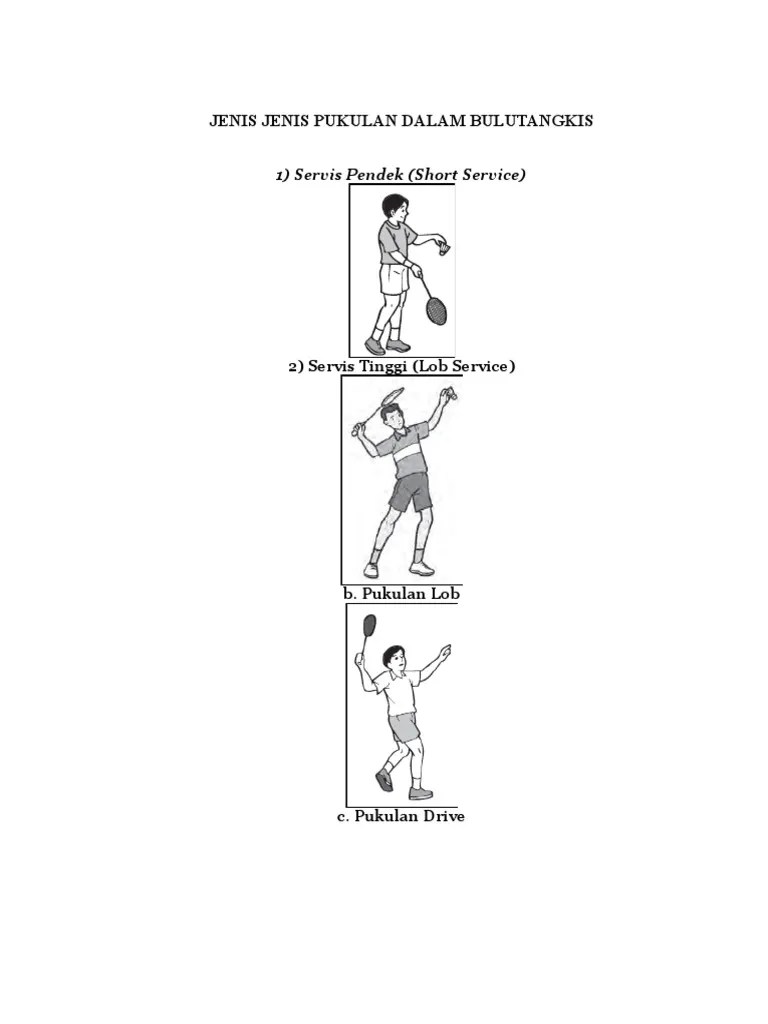 JENIS JENIS PUKULAN DALAM BULUTANGKIS

1) Servis Pendek (Short Service)

2) Servis Tinggi (Lob Service)

b. Pukulan Lob

c. Pukulan Drive