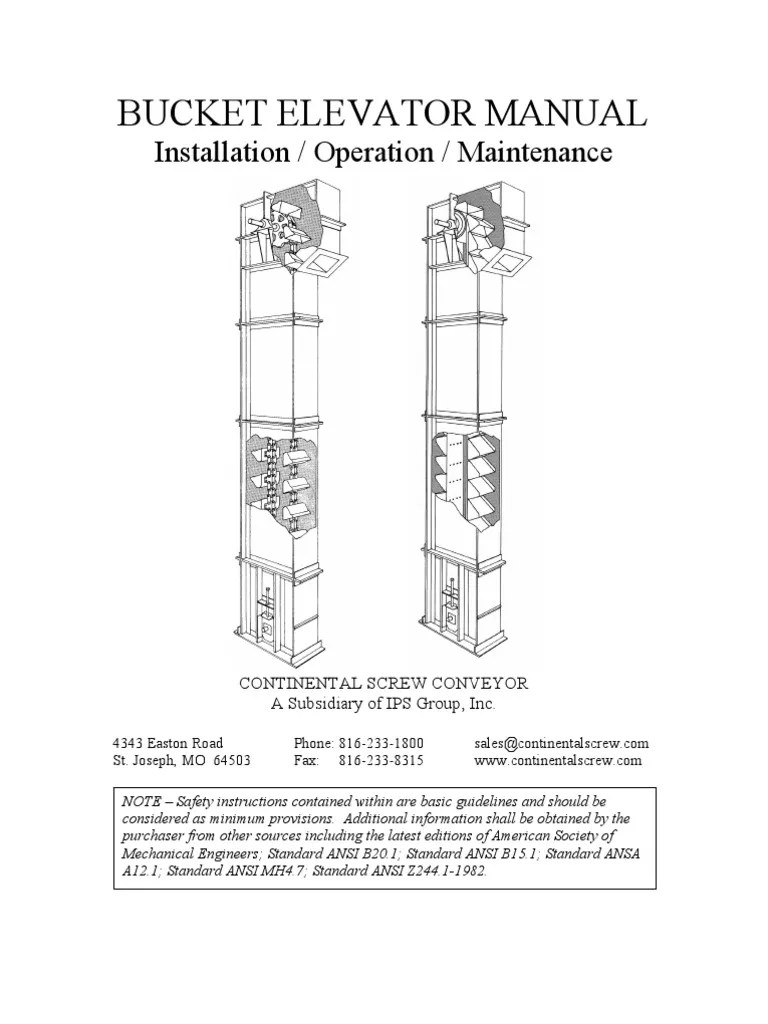 BUCKET ELEVATOR MANUAL
Installation / Operation / Maintenance

CONTINENTAL SCREW CONVEYOR
A Subsidiary of IPS Group, Inc.

4343 Easton Road
St. Joseph, MO 64503

Phone: 816-233-1800
Fax: 816-233-8315

sales@continentalscrew.com
www.continentalscrew.com

NOTE – Safety instructions contained within are basic guidelines and should be considered as minimum provisions. Additional information shall be obtained by the purchaser from other sources including the latest editions of American Society of Mechanical Engineers; Standard ANSI B20.1; Standard ANSI B15.1; Standard ANSA A12.1; Standard ANSI MH4.7; Standard ANSI Z244.1-1982.