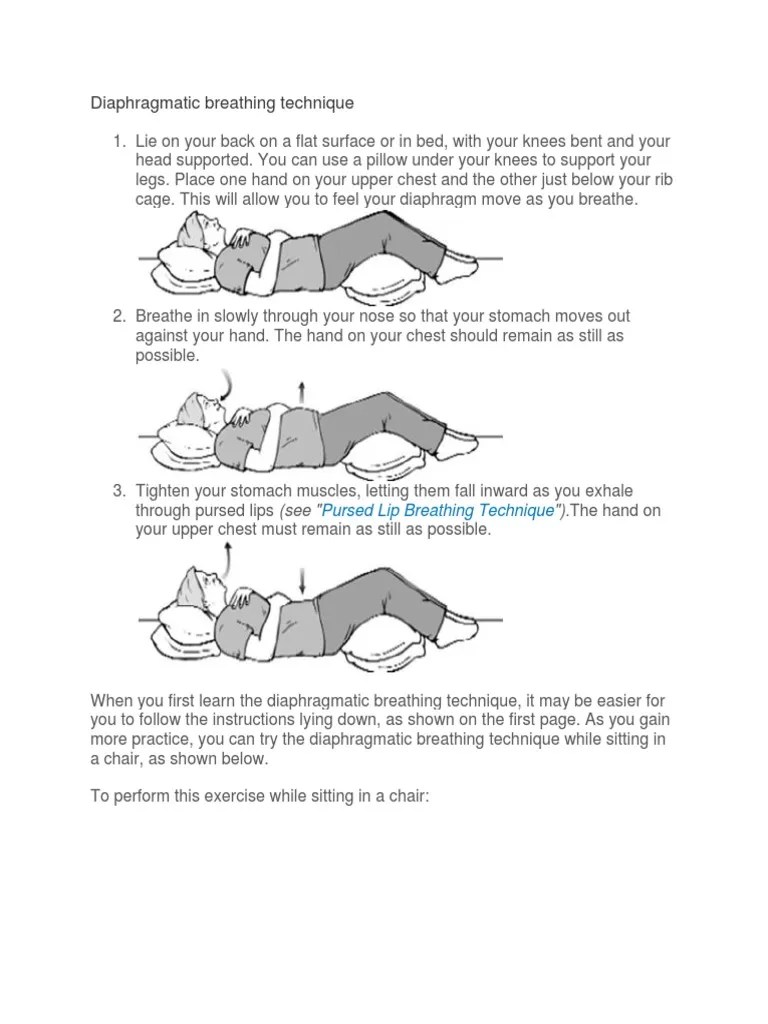 Diaphragmatic breathing technique

1. Lie on your back on a flat surface or in bed, with your knees bent and your head supported. You can use a pillow under your knees to support your legs. Place one hand on your upper chest and the other just below your rib cage. This will allow you to feel your diaphragm move as you breathe.

2. Breathe in slowly through your nose so that your stomach moves out against your hand. The hand on your chest should remain as still as possible.

3. Tighten your stomach muscles, letting them fall inward as you exhale through pursed lips (see "Pursed Lip Breathing Technique").The hand on your upper chest must remain as still as possible.

When you first learn the diaphragmatic breathing technique, it may be easier for you to follow the instructions lying down, as shown on the first page. As you gain more practice, you can try the diaphragmatic breathing technique while sitting in a chair, as shown below.

To perform this exercise while sitting in a chair: