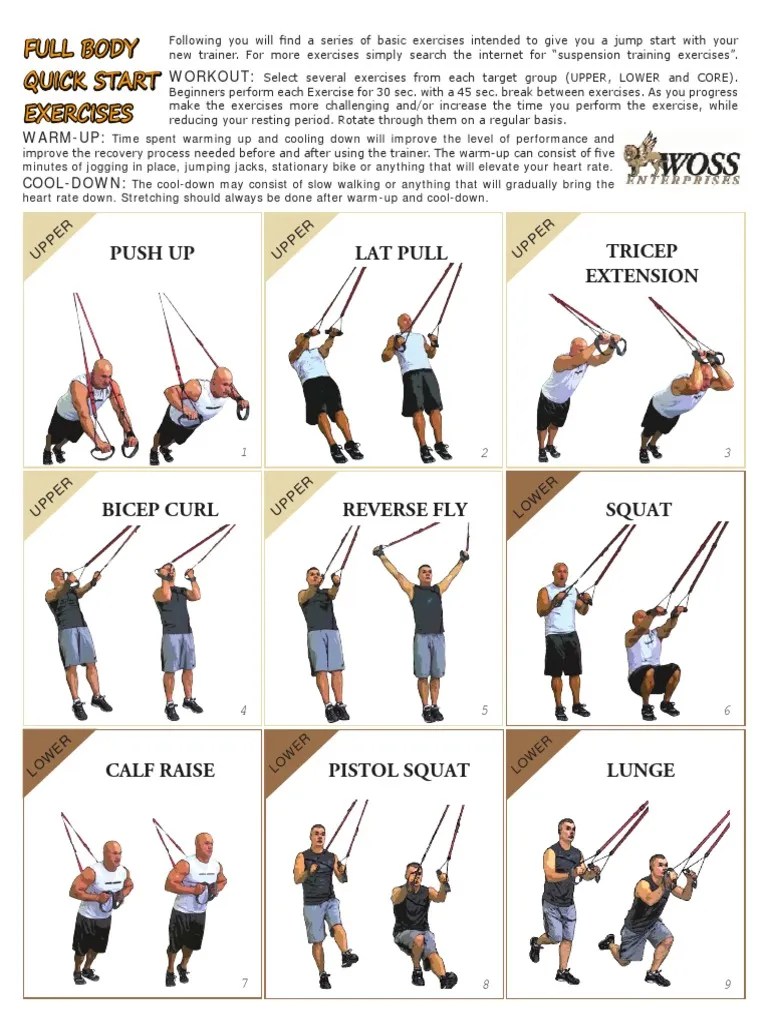 FULL BODY QUICK START EXERCISES

Following you will find a series of basic exercises intended to give you a jump start with your new trainer. For more exercises simply search the internet for "suspension training exercises".

WORKOUT: Select several exercises from each target group (UPPER, LOWER and CORE). Beginners perform each Exercise for 30 sec. with a 45 sec. break between exercises. As you progress make the exercises more challenging and/or increase the time you perform the exercise, while reducing your resting period. Rotate through them on a regular basis.

WARM-UP: Time spent warming up and cooling down will improve the level of performance and improve the recovery process needed before and after using the trainer. The warm-up can consist of five minutes of jogging in place, jumping jacks, stationary bike or anything that will elevate your heart rate.

COOL-DOWN: The cool-down may consist of slow walking or anything that will gradually bring the heart rate down. Stretching should always be done after warm-up and cool-down.

WOSS ENTERPRISES

UPPER
PUSH UP
1

UPPER
LAT PULL
2

UPPER
TRICEP EXTENSION
3

UPPER
BICEP CURL
4

UPPER
REVERSE FLY
5

LOWER
SQUAT
6

LOWER
CALF RAISE
7

LOWER
PISTOL SQUAT
8

LOWER
LUNGE
9