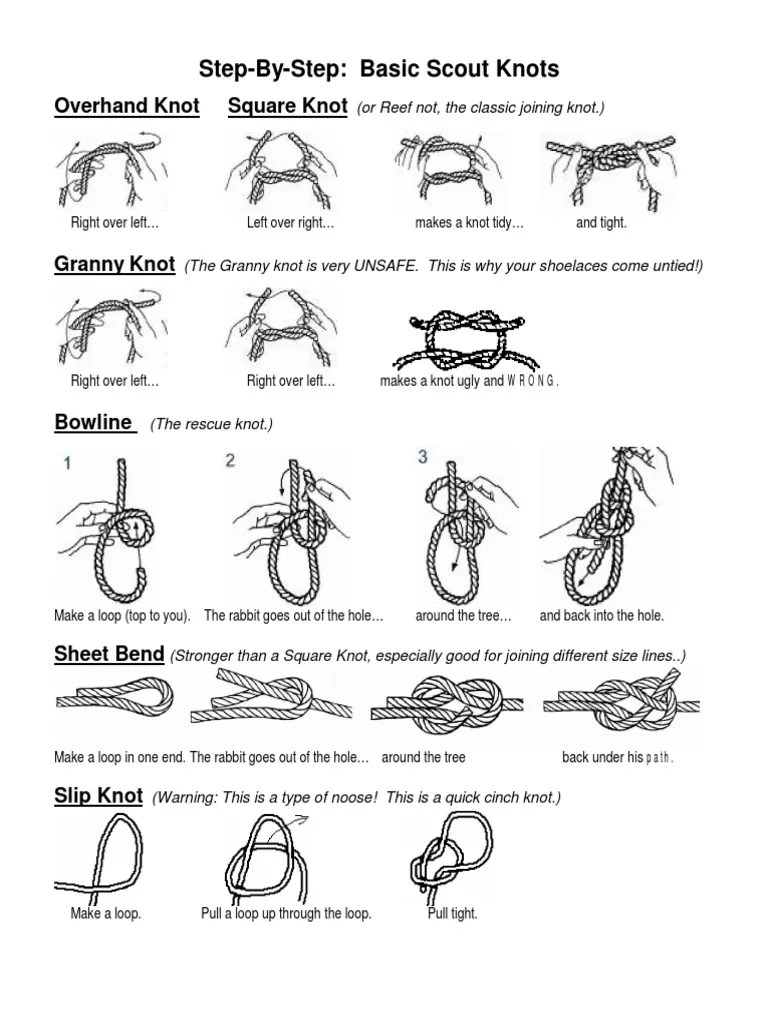 Step-By-Step: Basic Scout Knots

Overhand Knot Square Knot (or Reef not, the classic joining knot.)

Right over left… Left over right… makes a knot tidy… and tight.

Granny Knot (The Granny knot is very UNSAFE. This is why your shoelaces come untied!)

Right over left… Right over left… makes a knot ugly and WRONG.

Bowline (The rescue knot.)

1 2 3

Make a loop (top to you). The rabbit goes out of the hole… around the tree… and back into the hole.

Sheet Bend (Stronger than a Square Knot, especially good for joining different size lines..)

Make a loop in one end. The rabbit goes out of the hole… around the tree back under his path.

Slip Knot (Warning: This is a type of noose! This is a quick cinch knot.)

Make a loop. Pull a loop up through the loop. Pull tight.