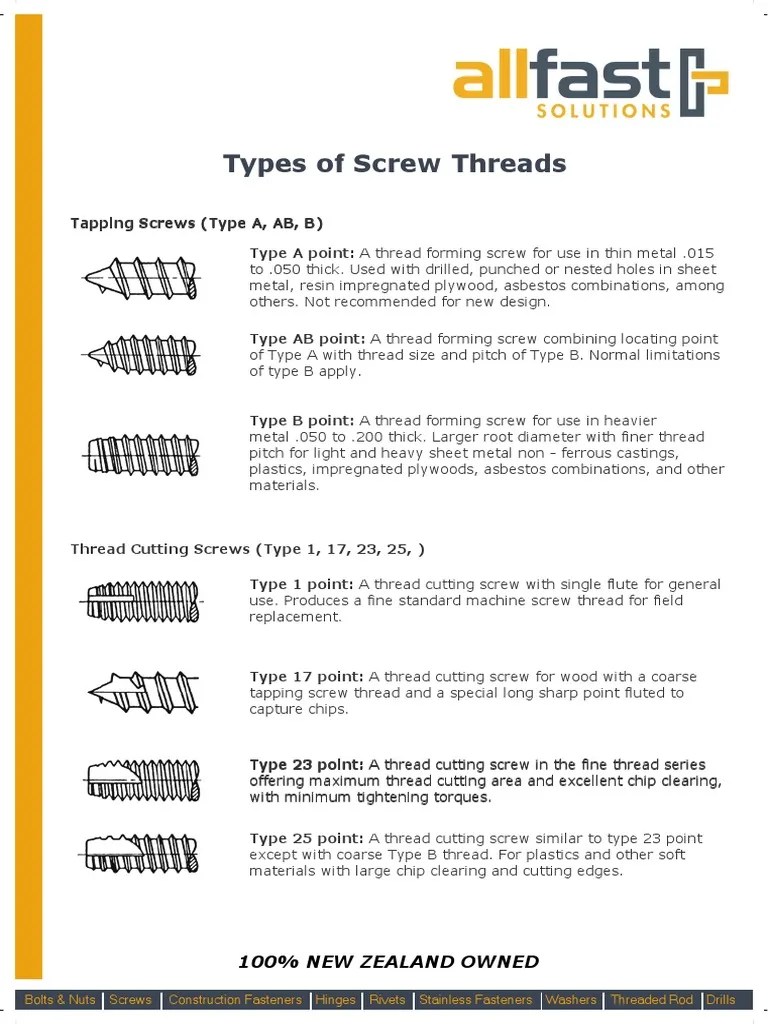 allfast
SOLUTIONS

Types of Screw Threads

Tapping Screws (Type A, AB, B)

Type A point: A thread forming screw for use in thin metal .015 to .050 thick. Used with drilled, punched or nested holes in sheet metal, resin impregnated plywood, asbestos combinations, among others. Not recommended for new design.

Type AB point: A thread forming screw combining locating point of Type A with thread size and pitch of Type B. Normal limitations of type B apply.

Type B point: A thread forming screw for use in heavier metal .050 to .200 thick. Larger root diameter with finer thread pitch for light and heavy sheet metal non - ferrous castings, plastics, impregnated plywoods, asbestos combinations, and other materials.

Thread Cutting Screws (Type 1, 17, 23, 25, )

Type 1 point: A thread cutting screw with single flute for general use. Produces a fine standard machine screw thread for field replacement.

Type 17 point: A thread cutting screw for wood with a coarse tapping screw thread and a special long sharp point fluted to capture chips.

Type 23 point: A thread cutting screw in the fine thread series offering maximum thread cutting area and excellent chip clearing, with minimum tightening torques.

Type 25 point: A thread cutting screw similar to type 23 point except with coarse Type B thread. For plastics and other soft materials with large chip clearing and cutting edges.

100% NEW ZEALAND OWNED

Bolts & Nuts | Screws | Construction Fasteners | Hinges | Rivets | Stainless Fasteners | Washers | Threaded Rod | Drills