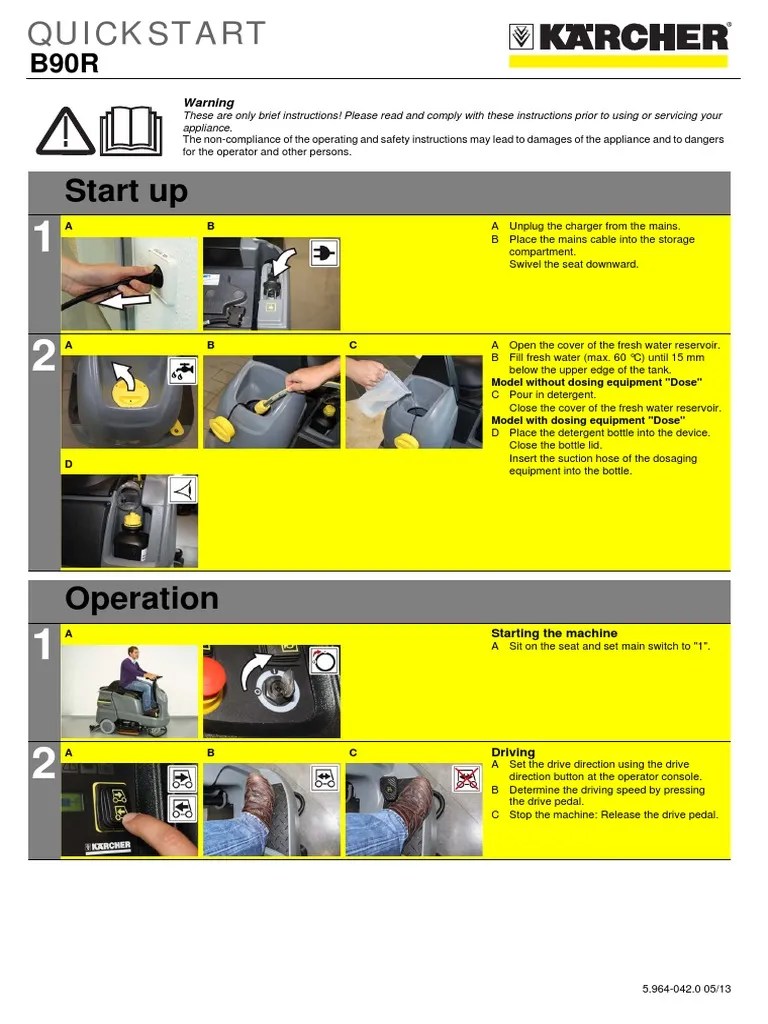 QUICKSTART
B90R

KÄRCHER

Warning
These are only brief instructions! Please read and comply with these instructions prior to using or servicing your appliance.
The non-compliance of the operating and safety instructions may lead to damages of the appliance and to dangers for the operator and other persons.

Start up

1
A
B
A Unplug the charger from the mains.
B Place the mains cable into the storage compartment.
Swivel the seat downward.

2
A
B
C
D
A Open the cover of the fresh water reservoir.
B Fill fresh water (max. 60 °C) until 15 mm below the upper edge of the tank.
Model without dosing equipment "Dose"
C Pour in detergent.
Close the cover of the fresh water reservoir.
Model with dosing equipment "Dose"
D Place the detergent bottle into the device.
Close the bottle lid.
Insert the suction hose of the dosaging equipment into the bottle.

Operation

1
A
Starting the machine
A Sit on the seat and set main switch to "1".

2
A
B
C
KÄRCHER
Driving
A Set the drive direction using the drive direction button at the operator console.
B Determine the driving speed by pressing the drive pedal.
C Stop the machine: Release the drive pedal.

5.964-042.0 05/13