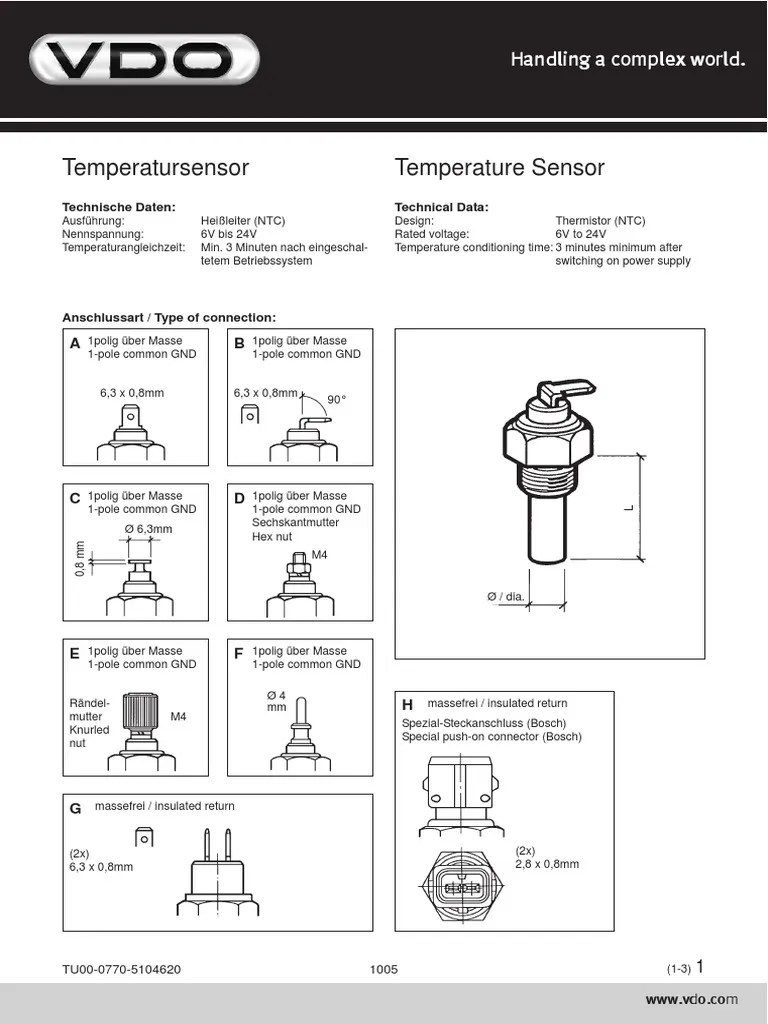 VDO

Handling a complex world.

Temperatursensor

Technische Daten:
Ausführung: Heißleiter (NTC)
Nennspannung: 6V bis 24V
Temperaturangleichzeit: Min. 3 Minuten nach eingeschaltetem Betriebssystem

Temperature Sensor

Technical Data:
Design: Thermistor (NTC)
Rated voltage: 6V to 24V
Temperature conditioning time: 3 minutes minimum after switching on power supply

Anschlussart / Type of connection:

A 1polig über Masse
1-pole common GND
6,3 x 0,8mm

B 1polig über Masse
1-pole common GND
6,3 x 0,8mm
90°

C 1polig über Masse
1-pole common GND
Ø 6,3mm
0,8 mm

D 1polig über Masse
1-pole common GND
Sechskantmutter
Hex nut
M4

E 1polig über Masse
1-pole common GND
Rändelmutter
Knurled nut
M4

F 1polig über Masse
1-pole common GND
Ø 4 mm

G massefrei / insulated return
(2x)
6,3 x 0,8mm

L
Ø / dia.

H massefrei / insulated return
Spezial-Steckanschluss (Bosch)
Special push-on connector (Bosch)
(2x)
2,8 x 0,8mm

TU00-0770-5104620 1005 (1-3) 1

www.vdo.com