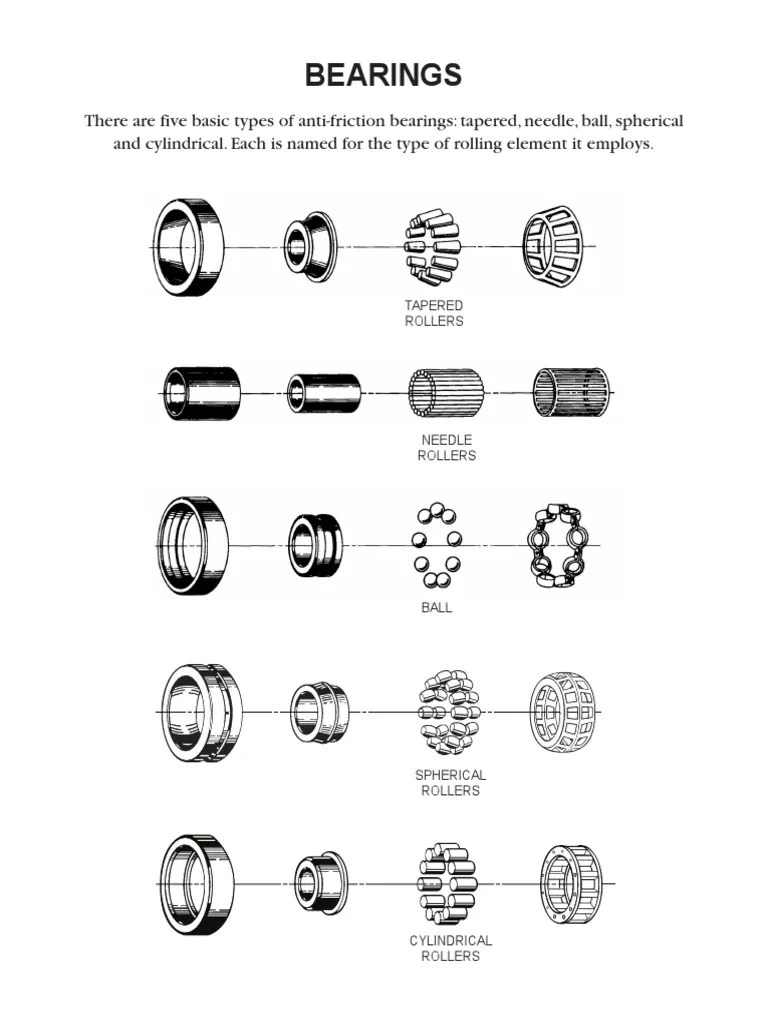 BEARINGS

There are five basic types of anti-friction bearings: tapered, needle, ball, spherical and cylindrical. Each is named for the type of rolling element it employs.

TAPERED ROLLERS

NEEDLE ROLLERS

BALL

SPHERICAL ROLLERS

CYLINDRICAL ROLLERS