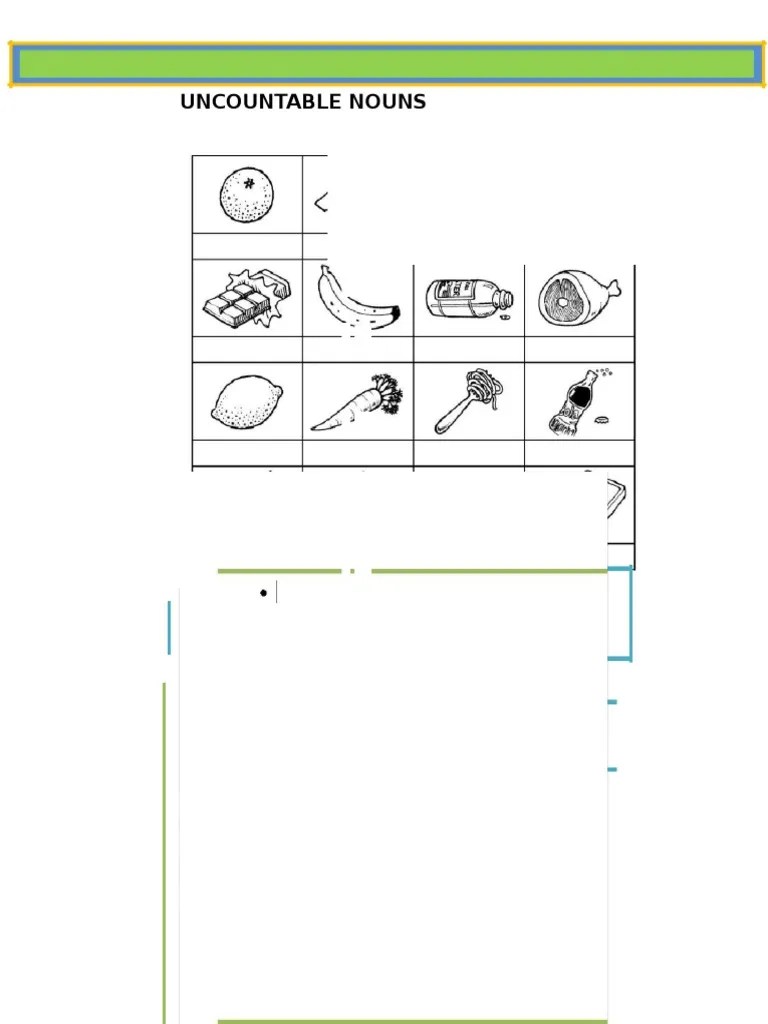 UNCOUNTABLE NOUNS