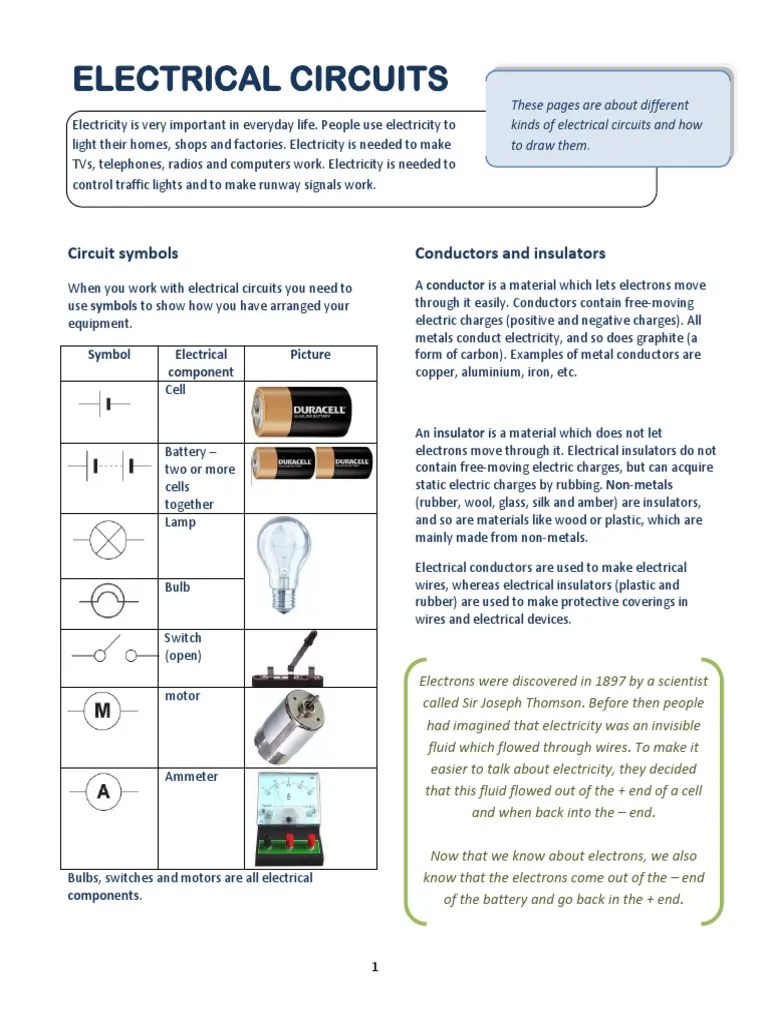 ELECTRICAL CIRCUITS

These pages are about different kinds of electrical circuits and how to draw them.

Electricity is very important in everyday life. People use electricity to light their homes, shops and factories. Electricity is needed to make TVs, telephones, radios and computers work. Electricity is needed to control traffic lights and to make runway signals work.

Circuit symbols

When you work with electrical circuits you need to use symbols to show how you have arranged your equipment.

| Symbol | Electrical component | Picture |
|---|---|---|
| | Cell | DURACELL |
| | Battery – two or more cells together | DURACELL DURACELL |
| | Lamp | |
| | Bulb | |
| | Switch (open) | |
| M | motor | |
| A | Ammeter | |

Bulbs, switches and motors are all electrical components.

Conductors and insulators

A conductor is a material which lets electrons move through it easily. Conductors contain free-moving electric charges (positive and negative charges). All metals conduct electricity, and so does graphite (a form of carbon). Examples of metal conductors are copper, aluminium, iron, etc.

An insulator is a material which does not let electrons move through it. Electrical insulators do not contain free-moving electric charges, but can acquire static electric charges by rubbing. Non-metals (rubber, wool, glass, silk and amber) are insulators, and so are materials like wood or plastic, which are mainly made from non-metals.

Electrical conductors are used to make electrical wires, whereas electrical insulators (plastic and rubber) are used to make protective coverings in wires and electrical devices.

Electrons were discovered in 1897 by a scientist called Sir Joseph Thomson. Before then people had imagined that electricity was an invisible fluid which flowed through wires. To make it easier to talk about electricity, they decided that this fluid flowed out of the + end of a cell and when back into the – end.

Now that we know about electrons, we also know that the electrons come out of the – end of the battery and go back in the + end.

1