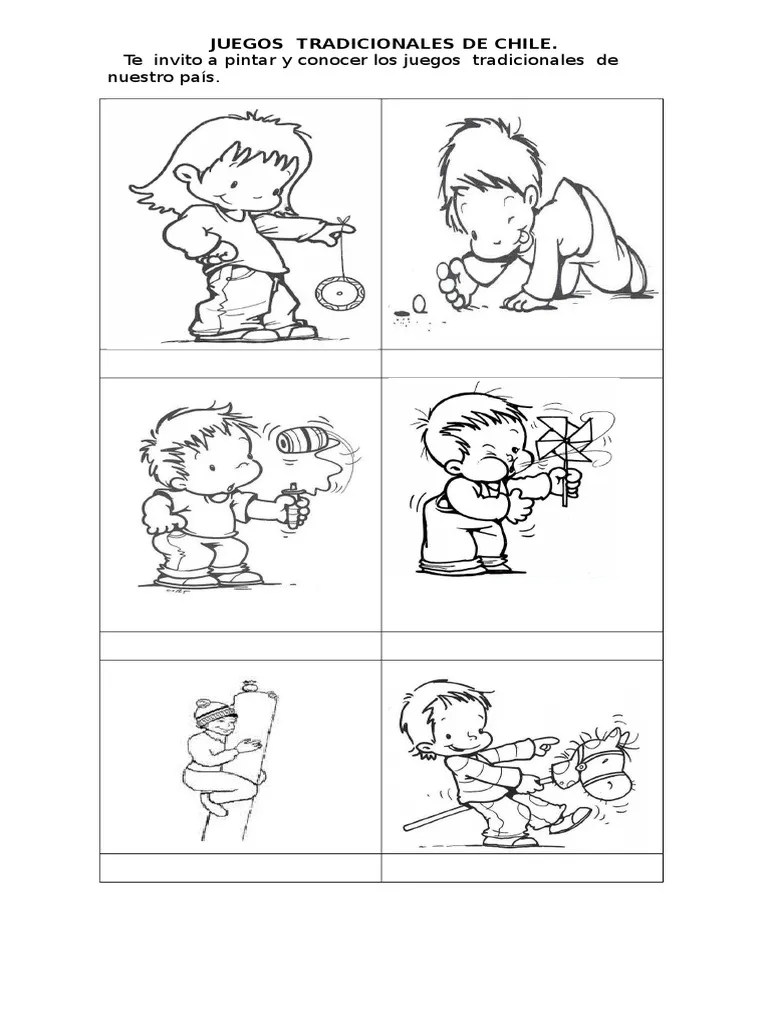 JUEGOS TRADICIONALES DE CHILE.

Te invito a pintar y conocer los juegos tradicionales de nuestro país.