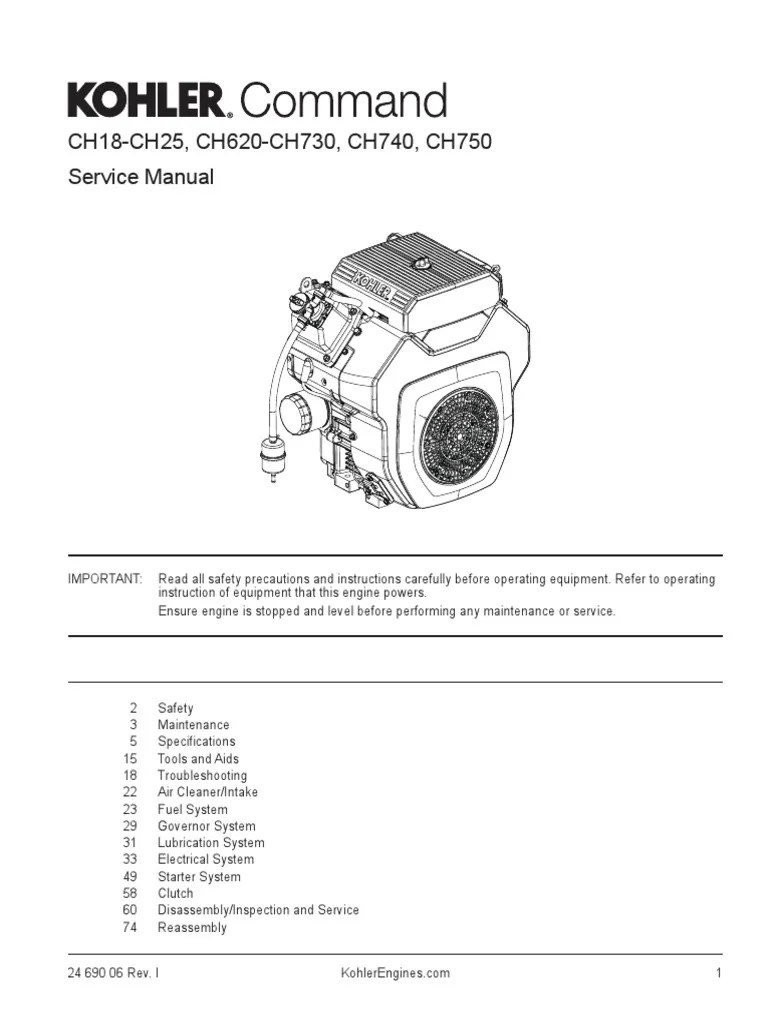 KOHLER. Command

CH18-CH25, CH620-CH730, CH740, CH750

Service Manual

KOHLER

IMPORTANT: Read all safety precautions and instructions carefully before operating equipment. Refer to operating instruction of equipment that this engine powers.
Ensure engine is stopped and level before performing any maintenance or service.

2 Safety
3 Maintenance
5 Specifications
15 Tools and Aids
18 Troubleshooting
22 Air Cleaner/Intake
23 Fuel System
29 Governor System
31 Lubrication System
33 Electrical System
49 Starter System
58 Clutch
60 Disassembly/Inspection and Service
74 Reassembly

24 690 06 Rev. I KohlerEngines.com 1