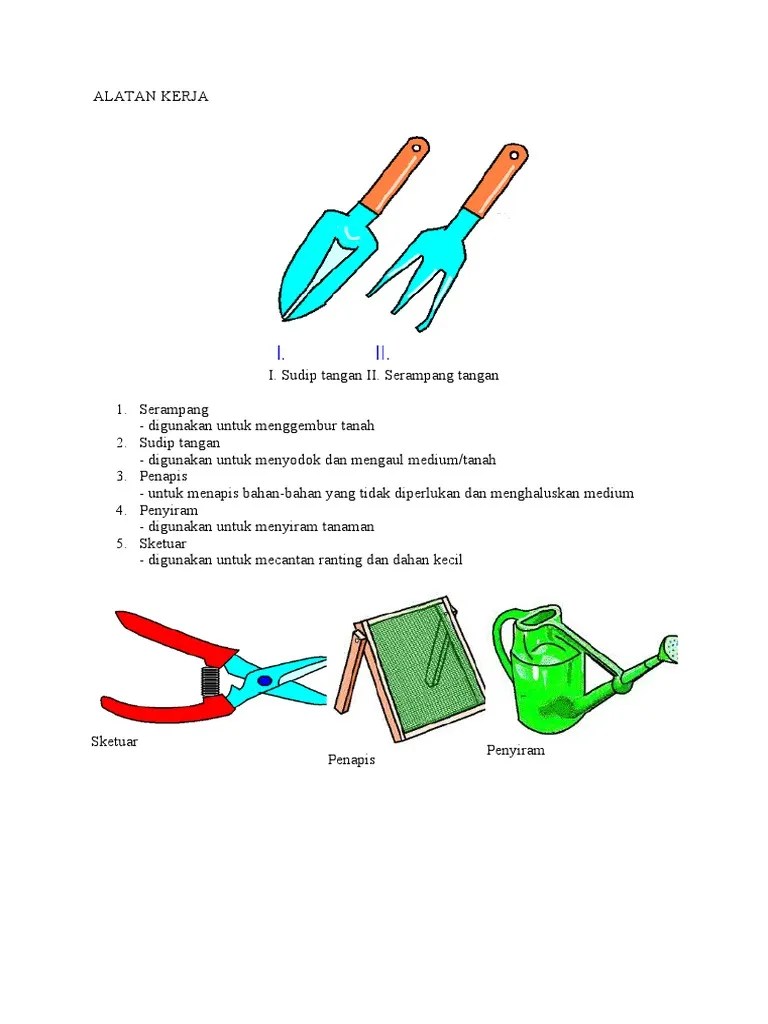 ALATAN KERJA

I. II.

I. Sudip tangan II. Serampang tangan

1. Serampang
- digunakan untuk menggembur tanah
2. Sudip tangan
- digunakan untuk menyodok dan mengaul medium/tanah
3. Penapis
- untuk menapis bahan-bahan yang tidak diperlukan dan menghaluskan medium
4. Penyiram
- digunakan untuk menyiram tanaman
5. Sketuar
- digunakan untuk mecantan ranting dan dahan kecil

Sketuar

Penapis

Penyiram