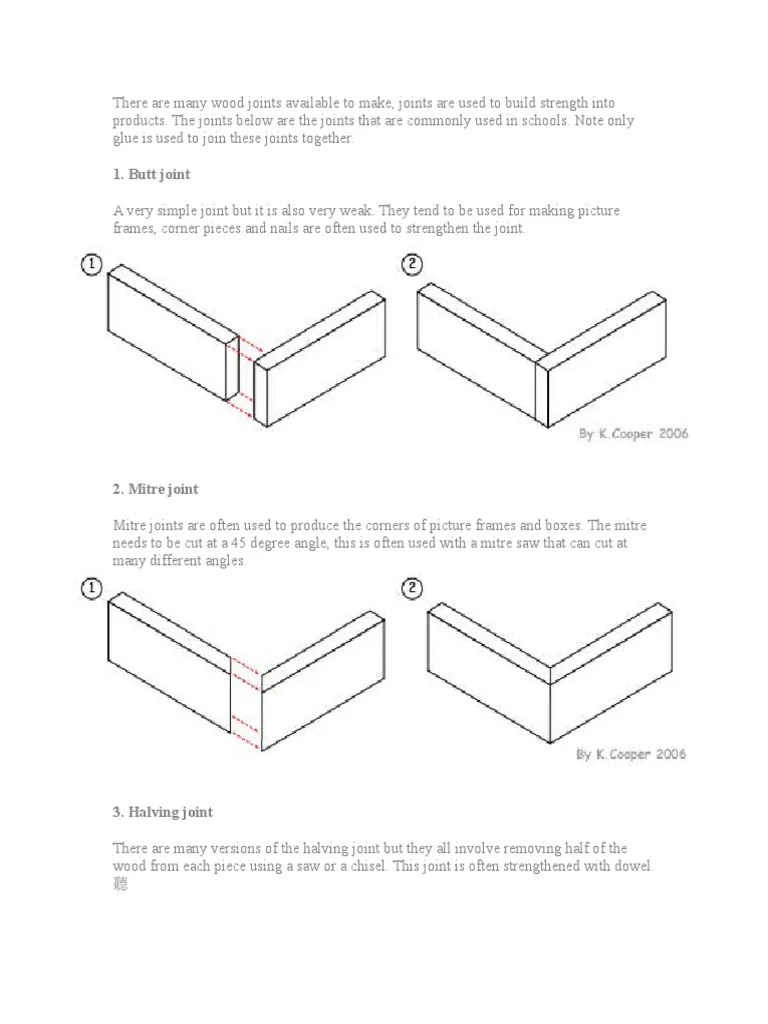 There are many wood joints available to make, joints are used to build strength into products. The joints below are the joints that are commonly used in schools. Note only glue is used to join these joints together.

1. Butt joint

A very simple joint but it is also very weak. They tend to be used for making picture frames, corner pieces and nails are often used to strengthen the joint.

1

2

By K.Cooper 2006

2. Mitre joint

Mitre joints are often used to produce the corners of picture frames and boxes. The mitre needs to be cut at a 45 degree angle, this is often used with a mitre saw that can cut at many different angles.

1

2

By K.Cooper 2006

3. Halving joint

There are many versions of the halving joint but they all involve removing half of the wood from each piece using a saw or a chisel. This joint is often strengthened with dowel.
聽