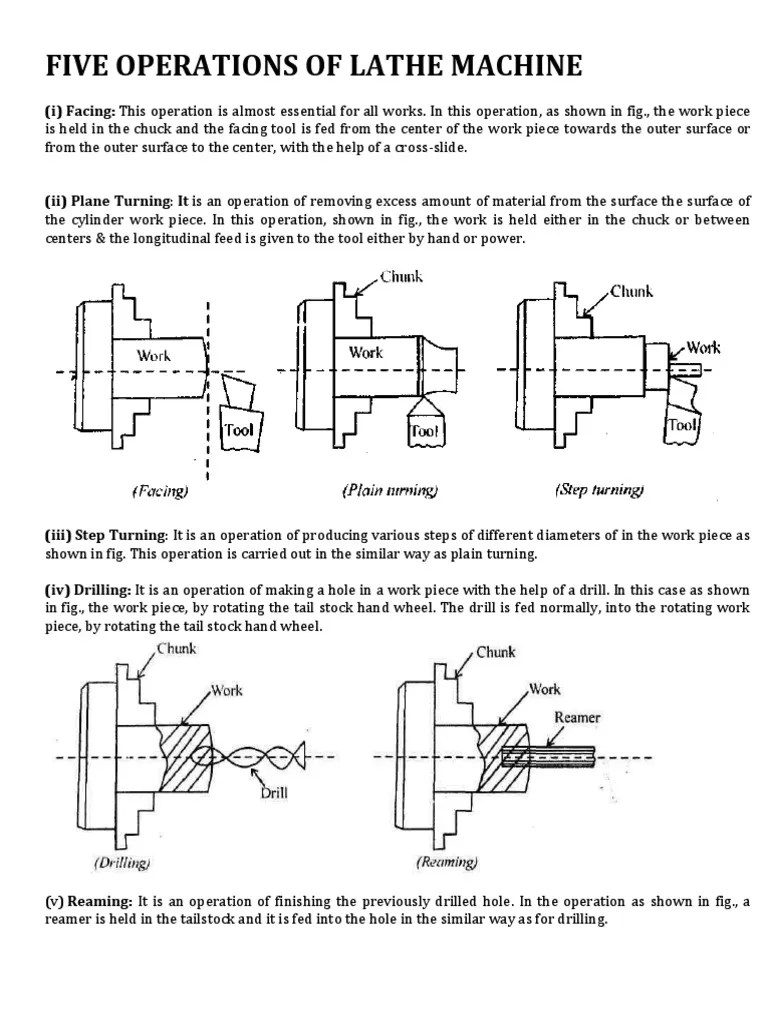 FIVE OPERATIONS OF LATHE MACHINE

(i) Facing: This operation is almost essential for all works. In this operation, as shown in fig., the work piece is held in the chuck and the facing tool is fed from the center of the work piece towards the outer surface or from the outer surface to the center, with the help of a cross-slide.

(ii) Plane Turning: It is an operation of removing excess amount of material from the surface the surface of the cylinder work piece. In this operation, shown in fig., the work is held either in the chuck or between centers & the longitudinal feed is given to the tool either by hand or power.

Work
Tool
(Facing)
Chunk
Work
Tool
(Plain turning)
Chunk
Work
Tool
(Step turning)

(iii) Step Turning: It is an operation of producing various steps of different diameters of in the work piece as shown in fig. This operation is carried out in the similar way as plain turning.

(iv) Drilling: It is an operation of making a hole in a work piece with the help of a drill. In this case as shown in fig., the work piece, by rotating the tail stock hand wheel. The drill is fed normally, into the rotating work piece, by rotating the tail stock hand wheel.

Chunk
Work
Drill
(Drilling)
Chunk
Work
Reamer
(Reaming)

(v) Reaming: It is an operation of finishing the previously drilled hole. In the operation as shown in fig., a reamer is held in the tailstock and it is fed into the hole in the similar way as for drilling.